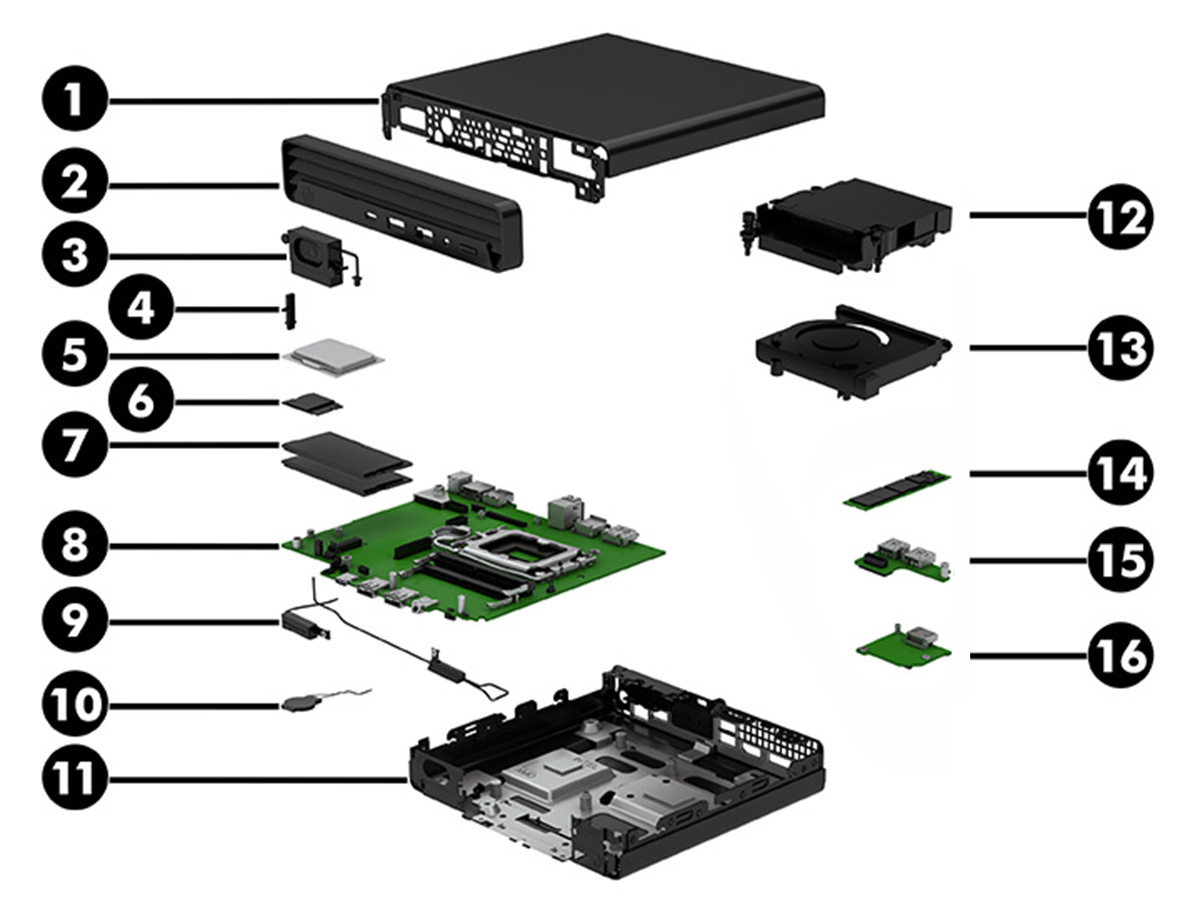 1
2
3
4
5
6
7
8
9
10
11
12
13
14
15
16