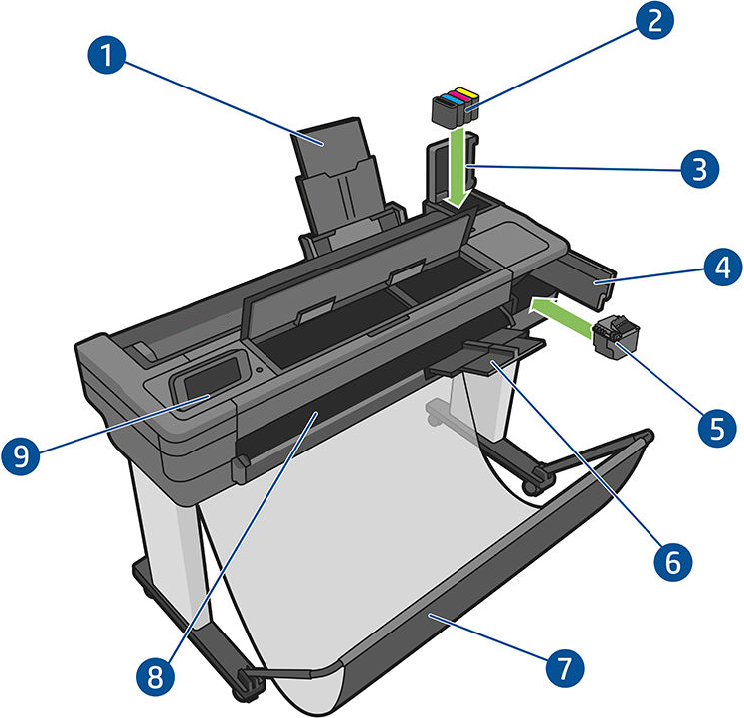 1
2
3
4
5
6
7
8
9