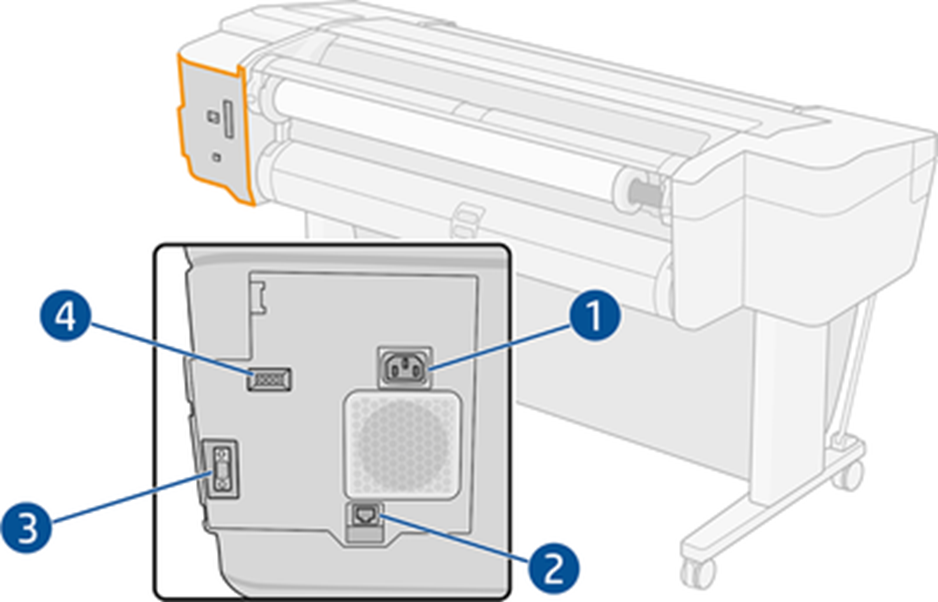 4
1
3
2