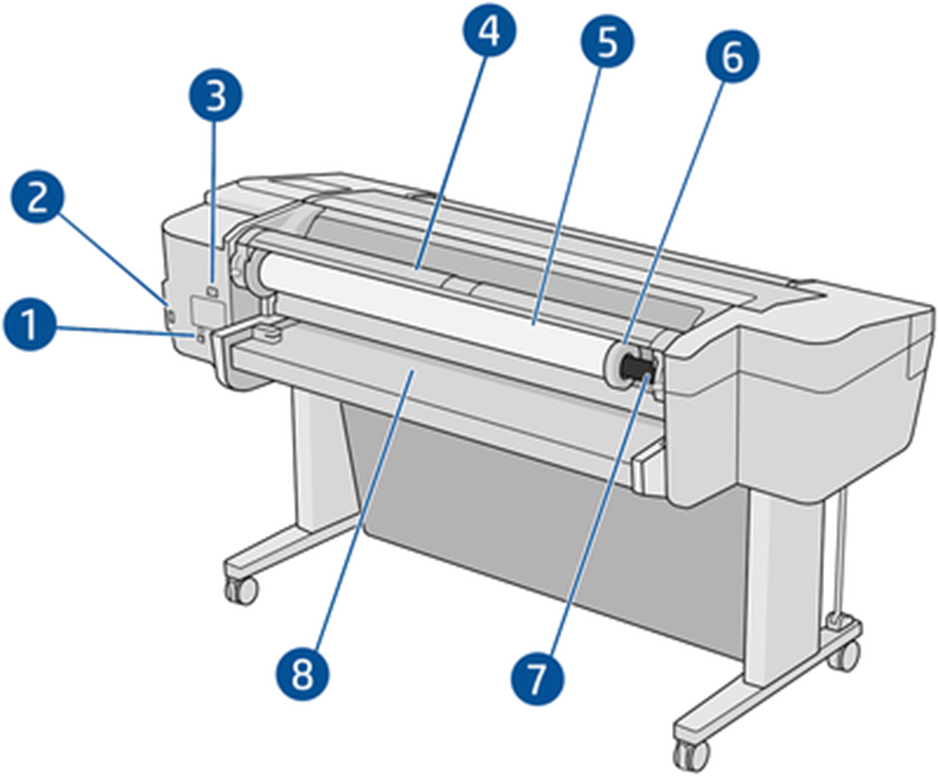 4
5
6
3
2
1
8
7