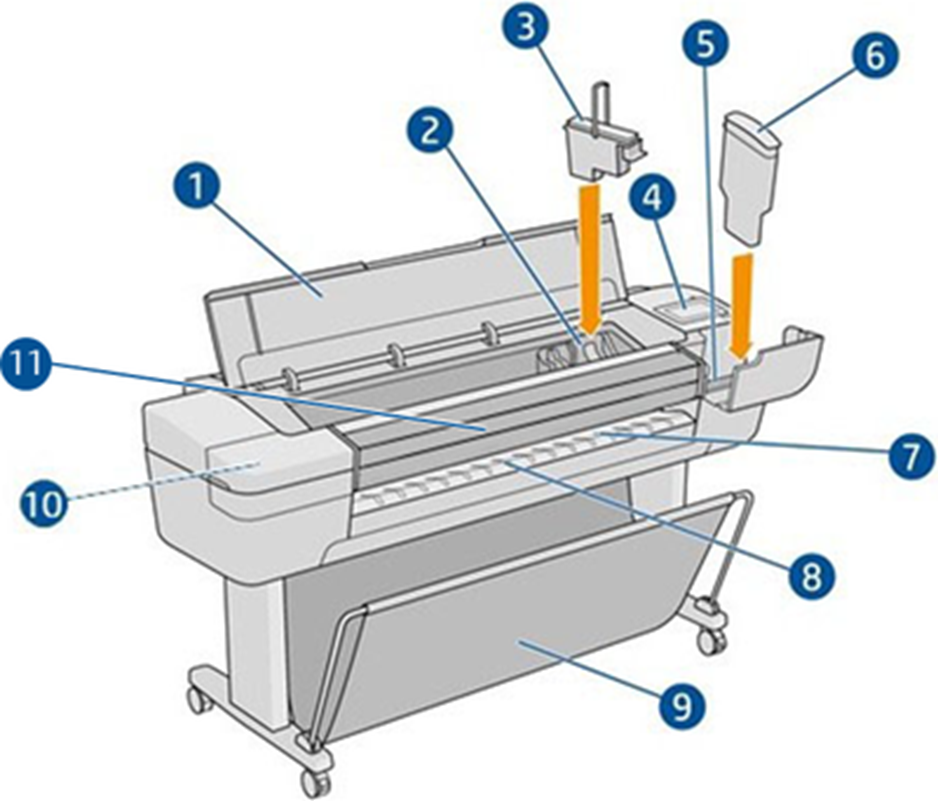 3
5
6
2
1
4
11
7
10
8
9