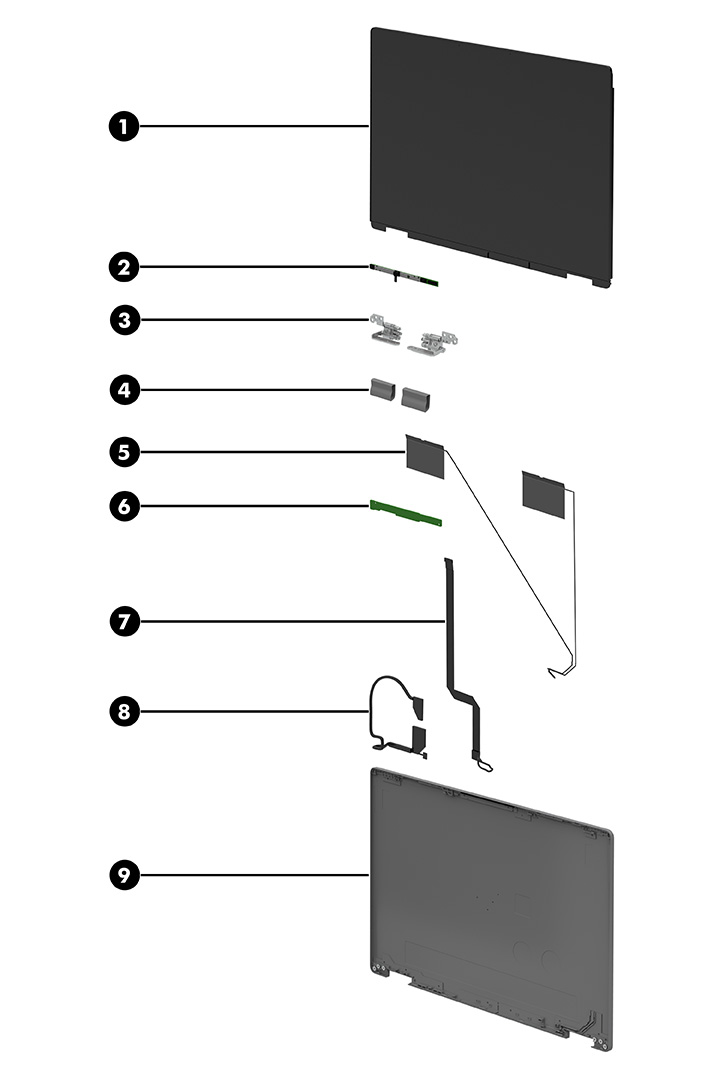 1
2
3
4
5
6
7
8
9