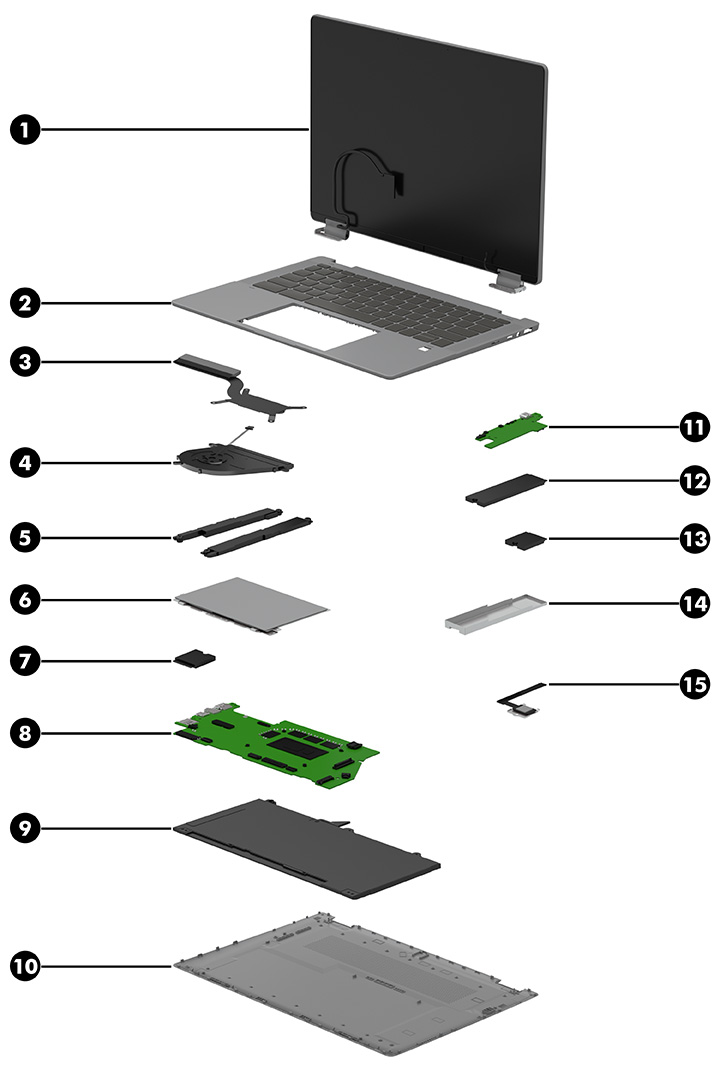 1
2
3
4
5
6
7
8
9
10
11
12
13
14
15