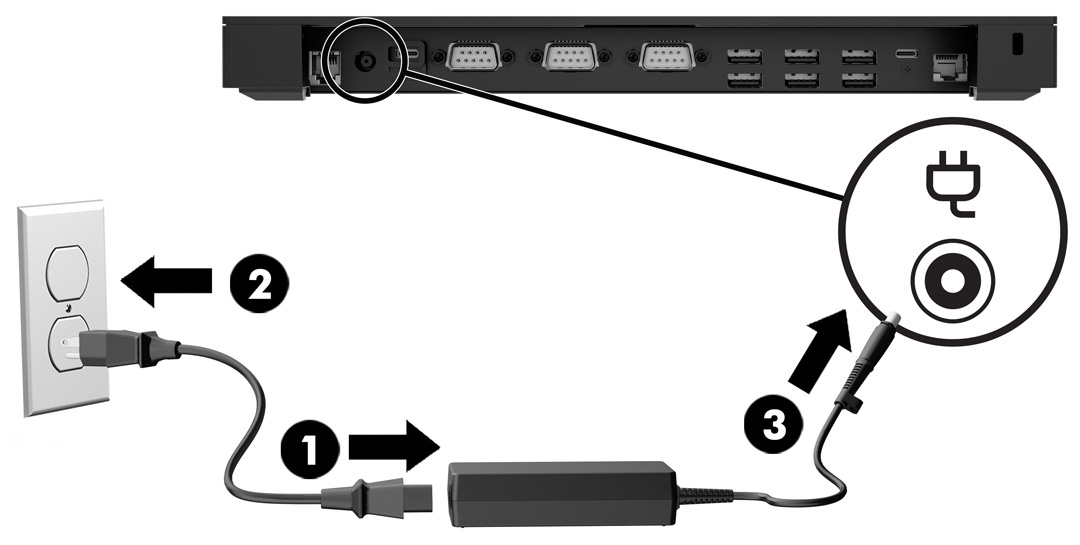 2

1

3