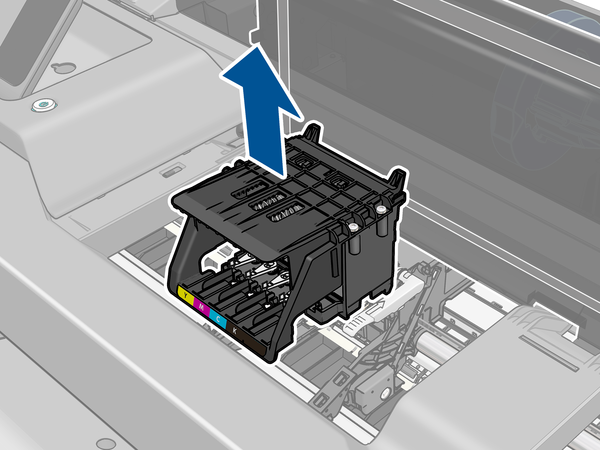 Y M C K