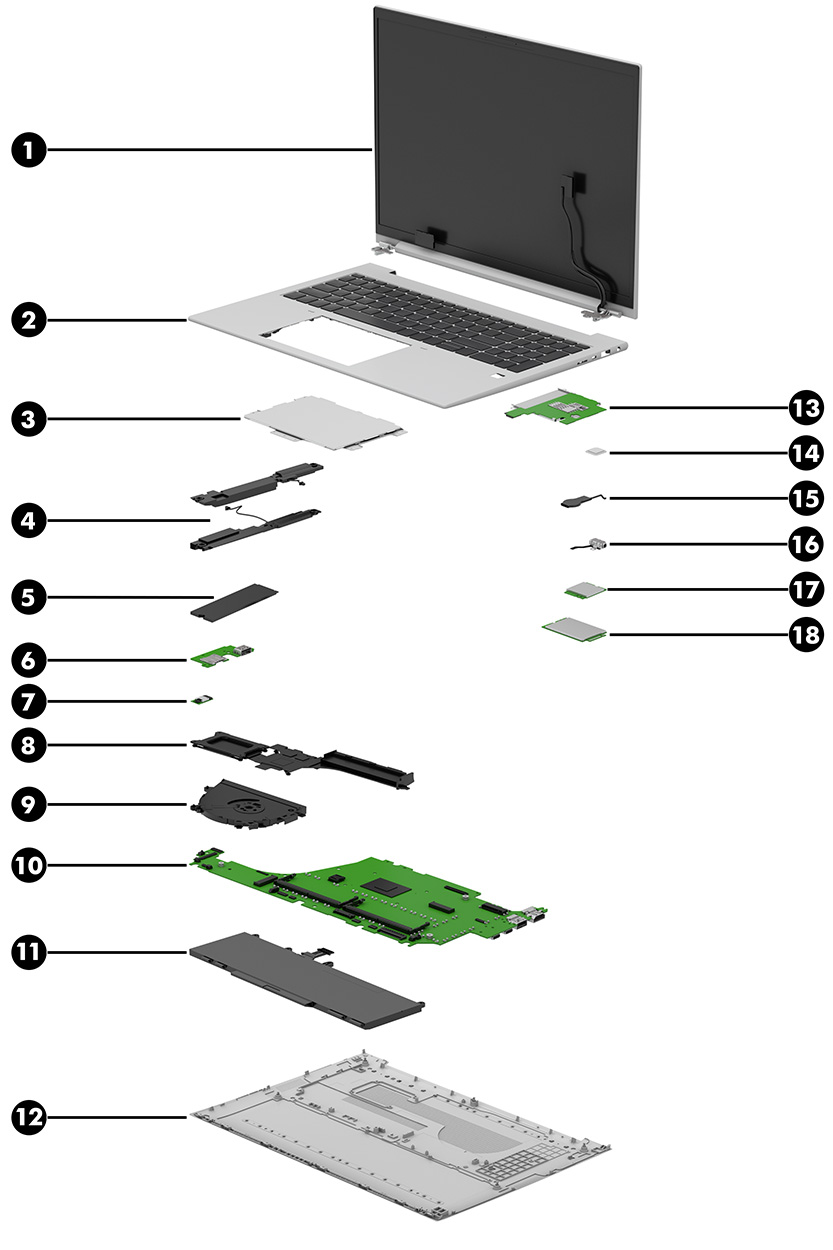 1
2
3
4
5
6
7
8
9
10
11
12
13
14
15
16
17
18