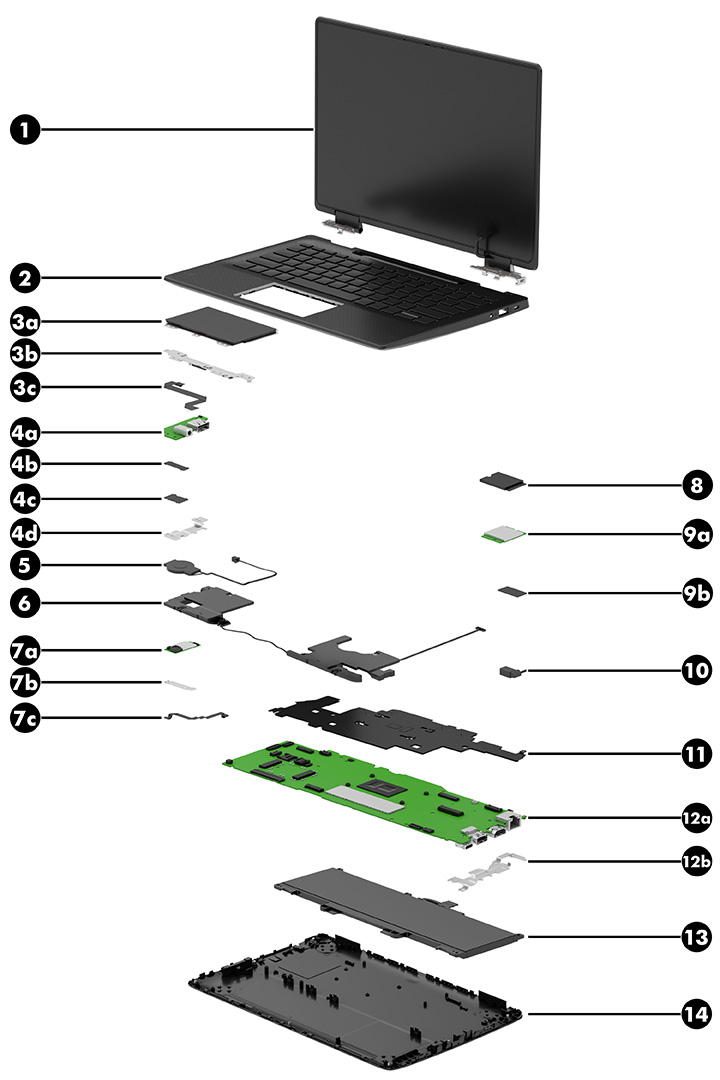 1
2
3a
3b
3c
4a
4b
4c
4d
5
6
7a
7b
7c
8
9a
9b
10
11
12a
12b
13
14