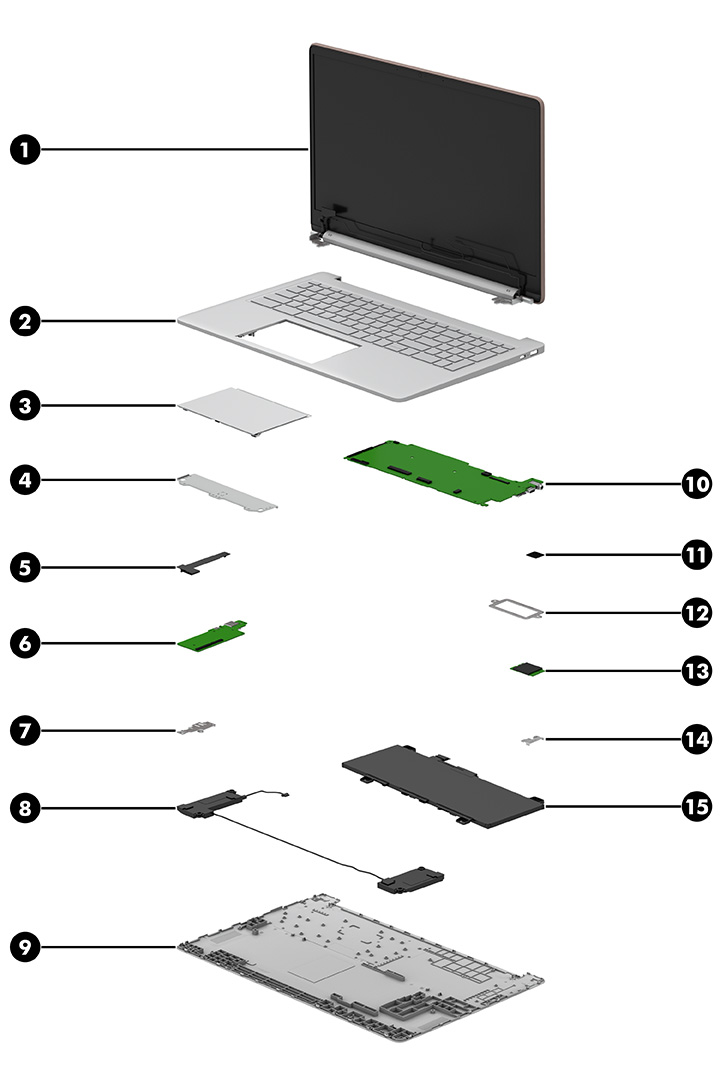 1
2
3
4
5
6
7
8
9
10
11
12
13
14
15