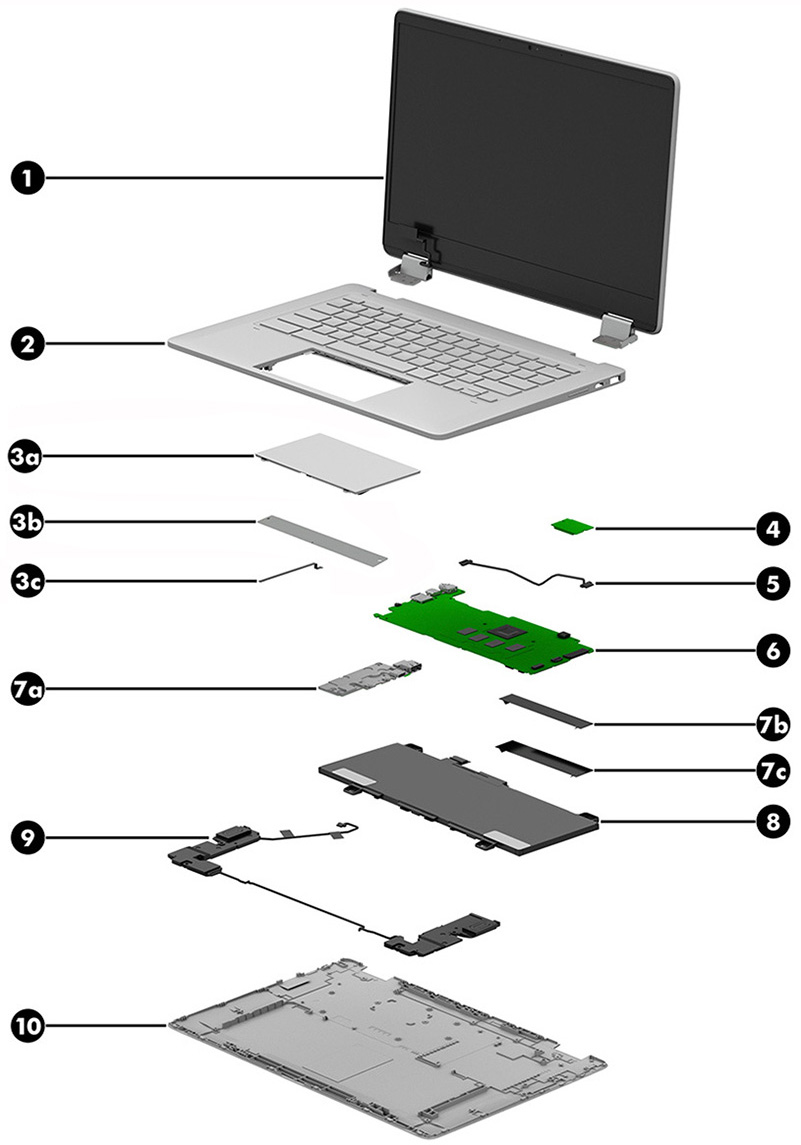 1
2
3a
3b
3c
4
5
6
7a
7b
7c
8
9
10