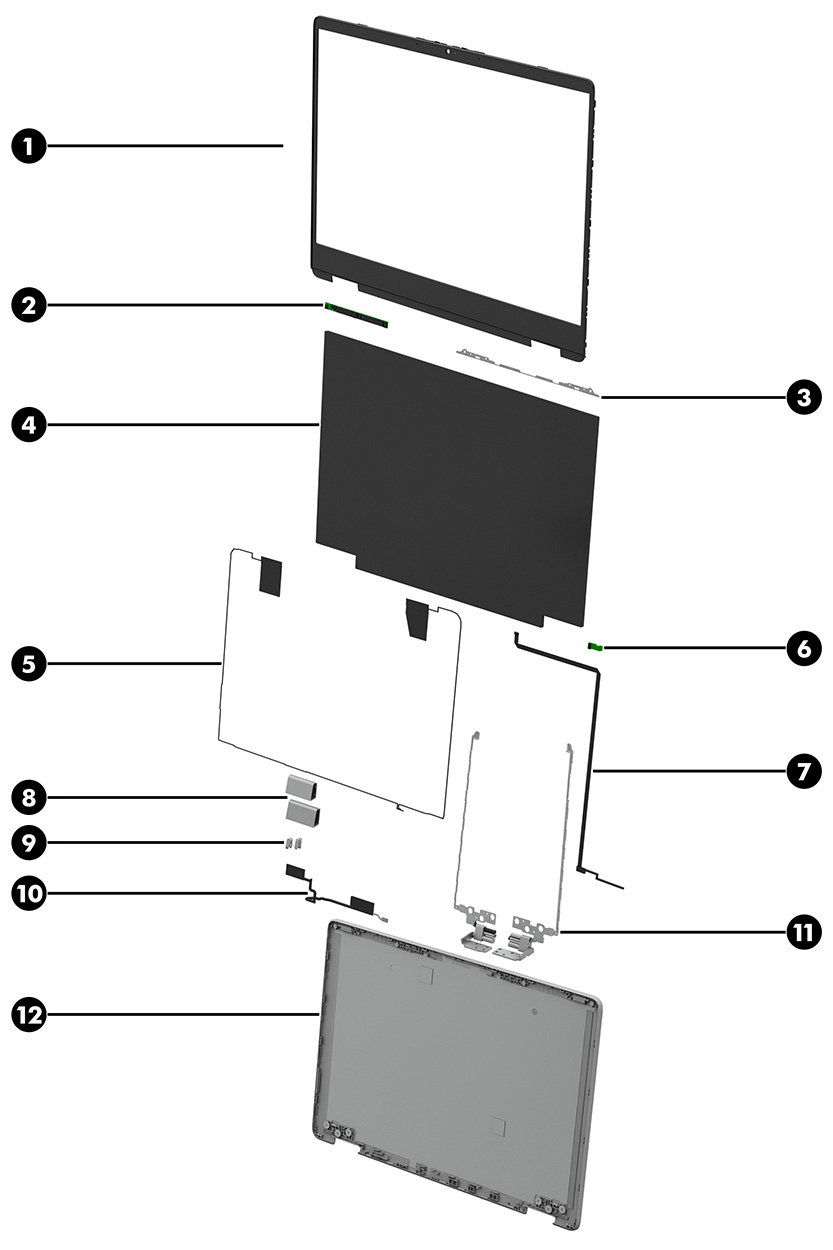 1
2
3
4
5
6
7
8
9
10
11
12