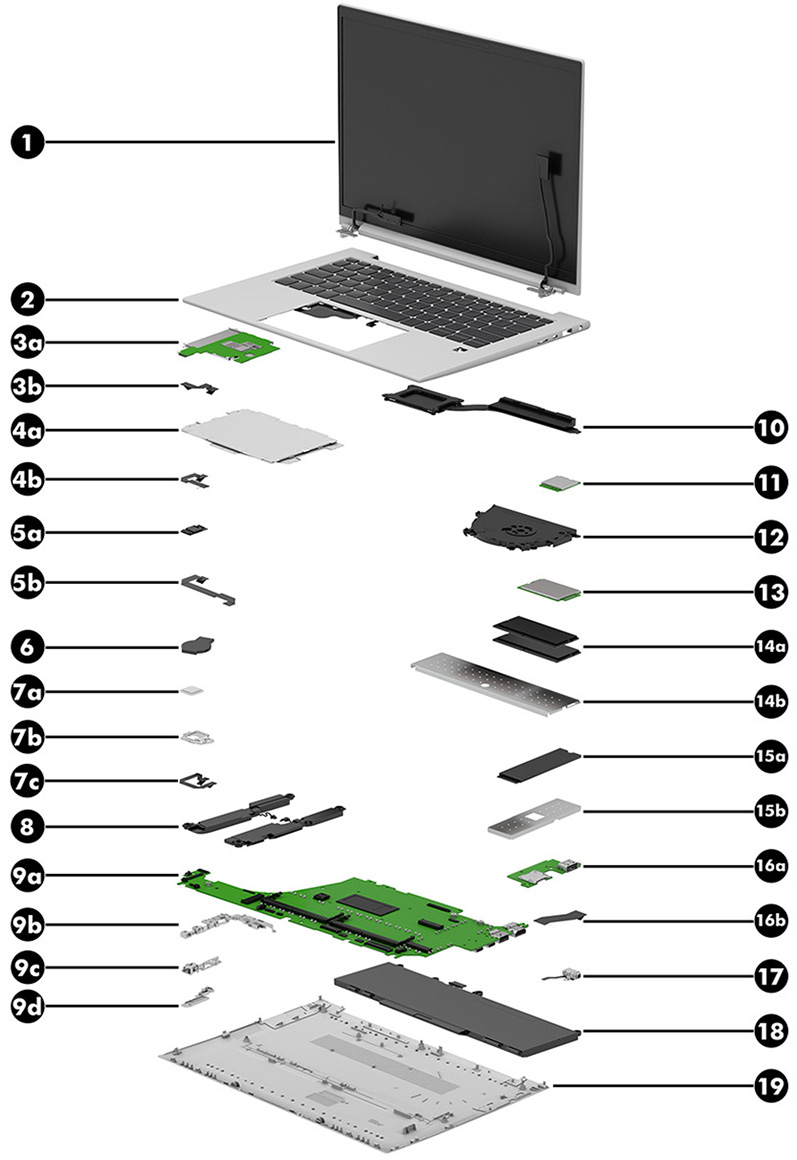 1
2
3a
3b
4a
4b
5a
5b
6
7a
7b
7c
8
9a
9b
9c
9d
10
11
12
13
14a
14b
15a
15b
16a
16b
17
18
19