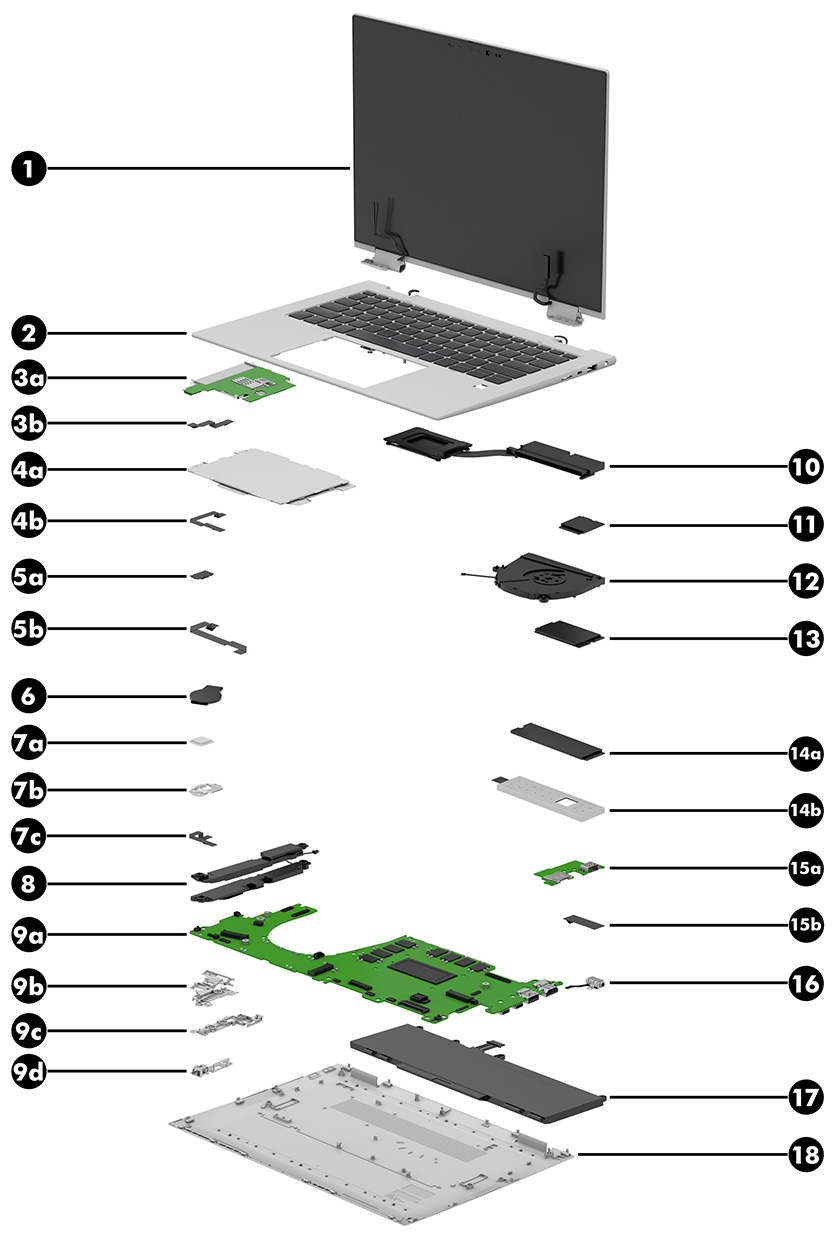 1
2
3a
3b
4a
4b
5a
5b
6
7a
7b
7c
8
9a
9b
9c
9d
10
11
12
13
14a
14b
15a
15b
16
17
18