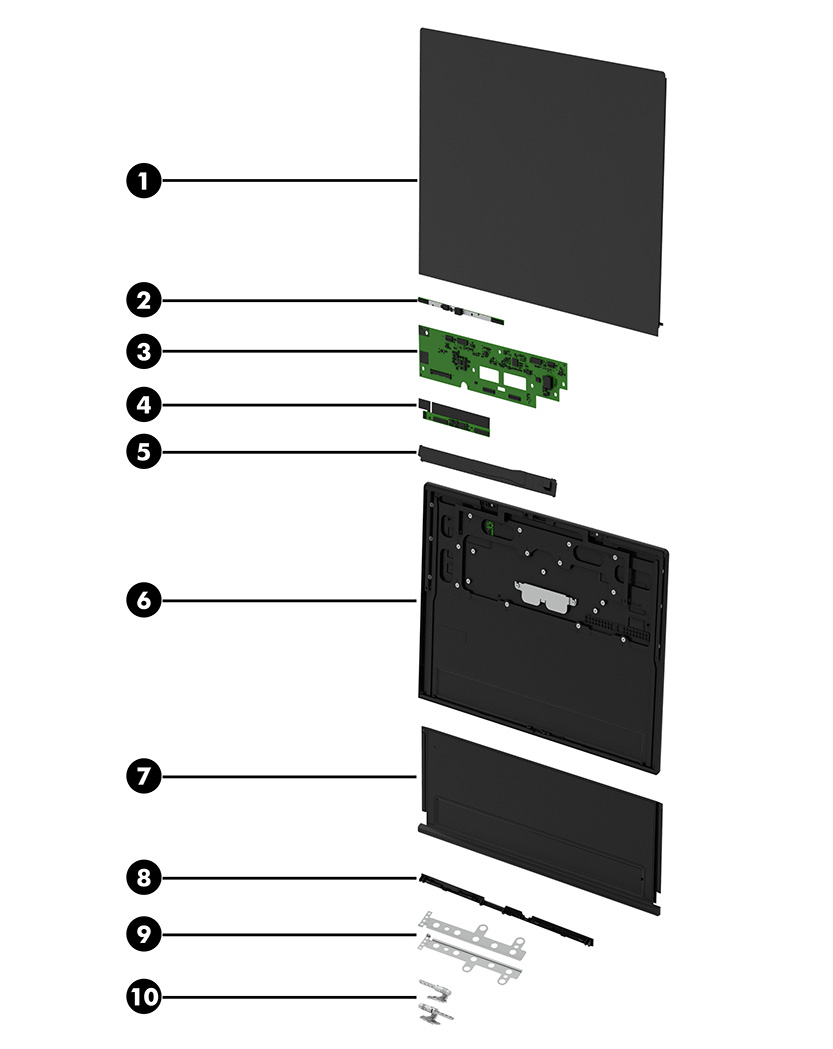 1
2
3
4
5
6
7
8
9
10