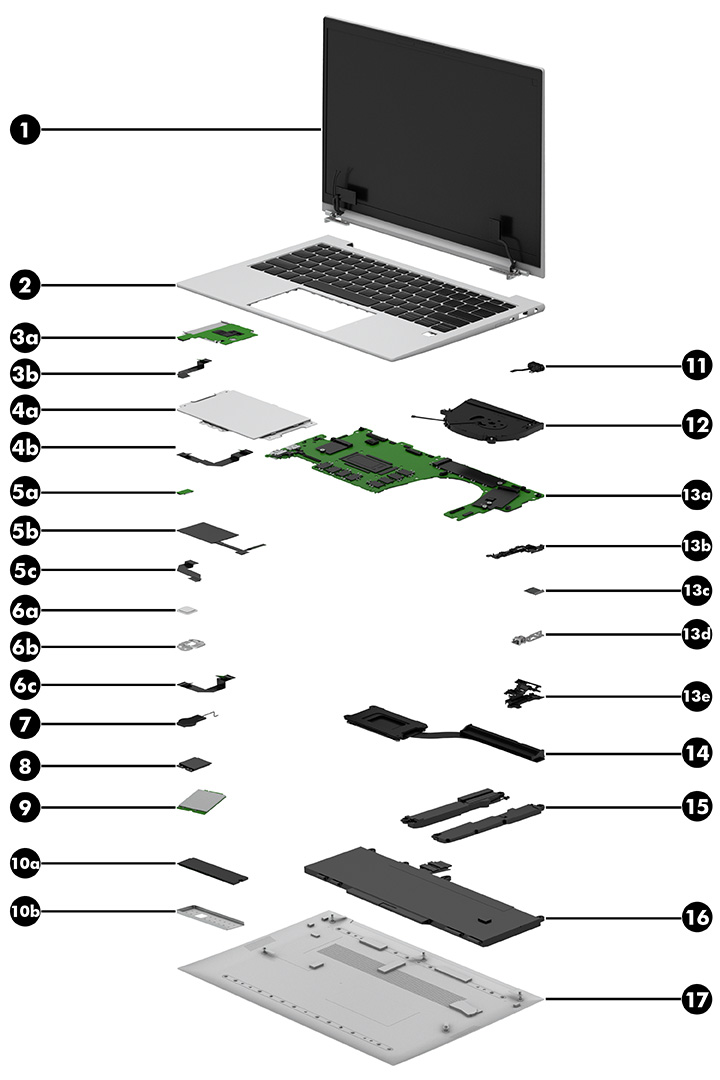 1
2
3a
3b
4a
4b
5a
5b
5c
6a
6b
6c
7
8
9
10a
10b
11
12
13a
13b
13c
13d
13e
14
15
16
17