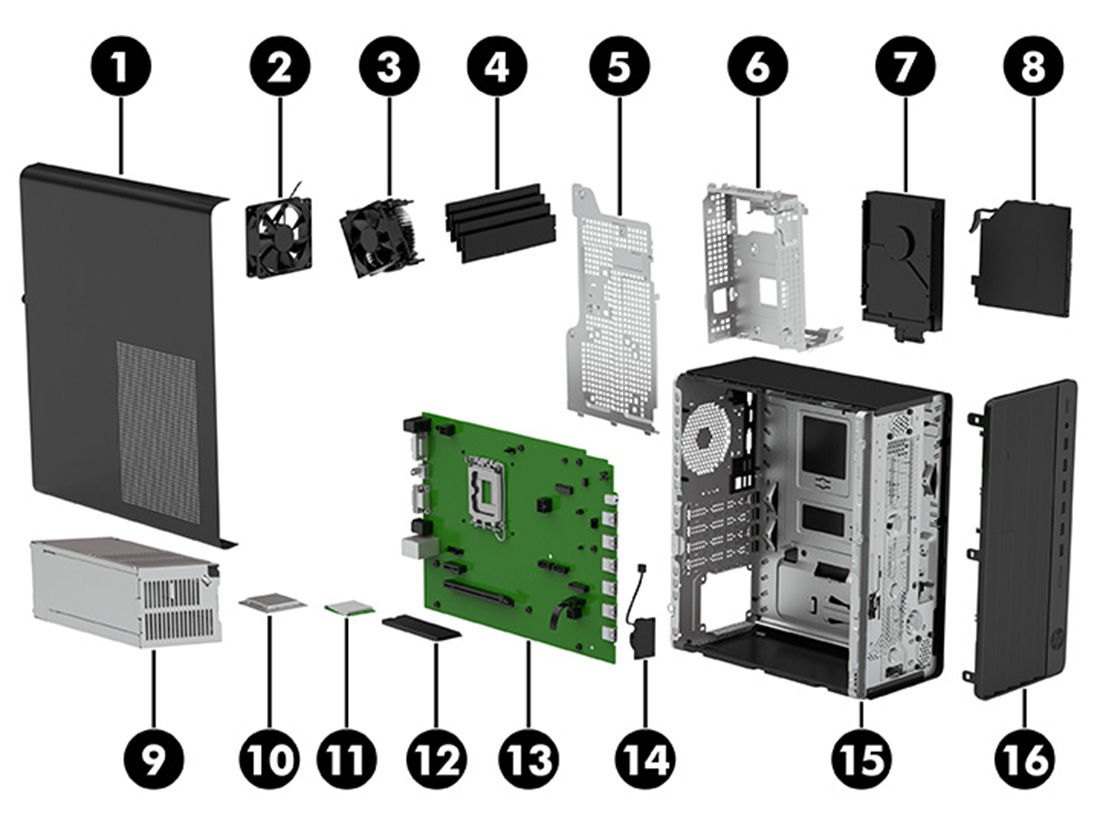 1
2
3
4
5
6
7
8
9
10
11
12
13
14
15
16