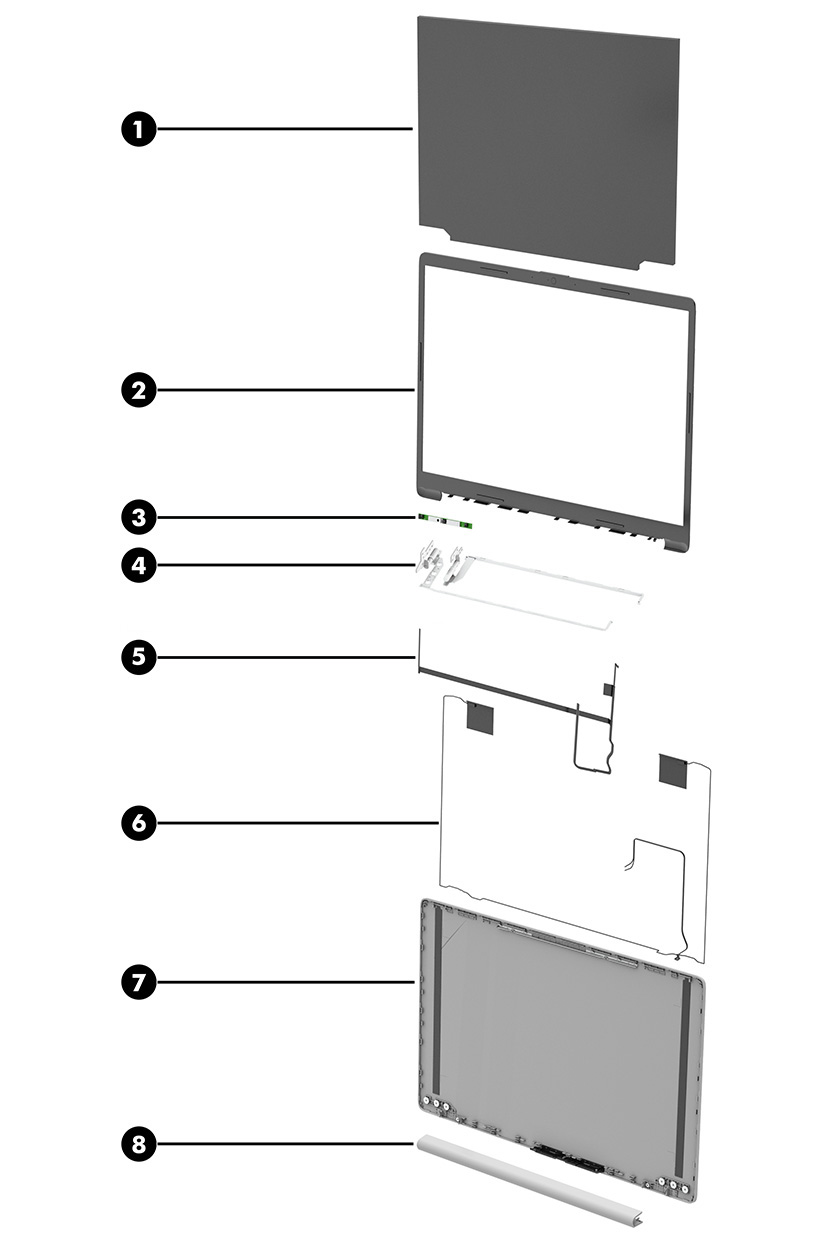 1
2
3
4
5
6
7
8