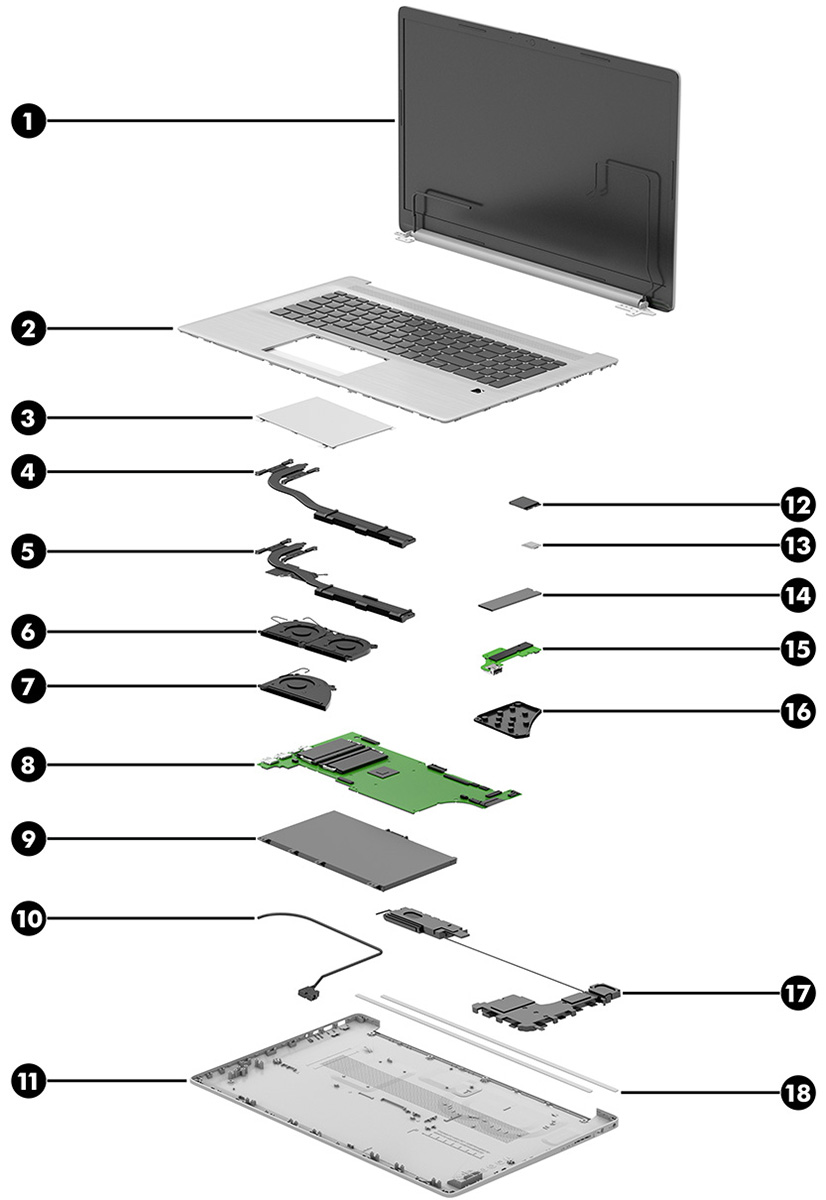 1
2
3
4
5
6
7
8
9
10
11
12
13
14
15
16
17
18