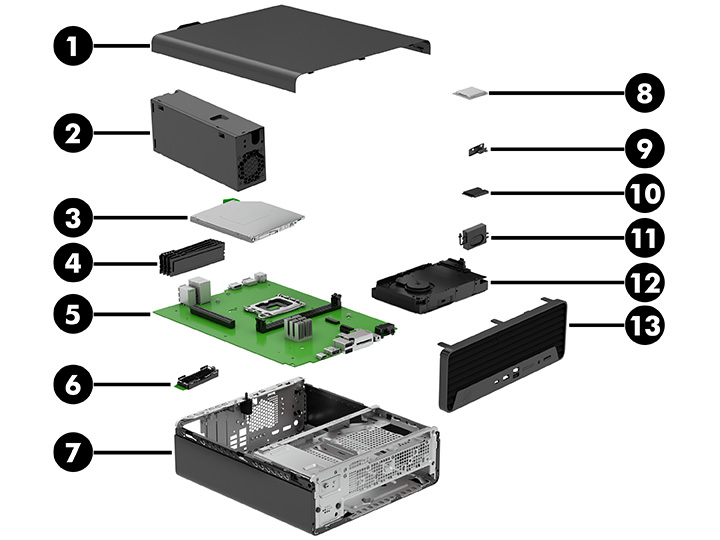 1
2
3
4
5
6
7
8
9
10
11
12
13