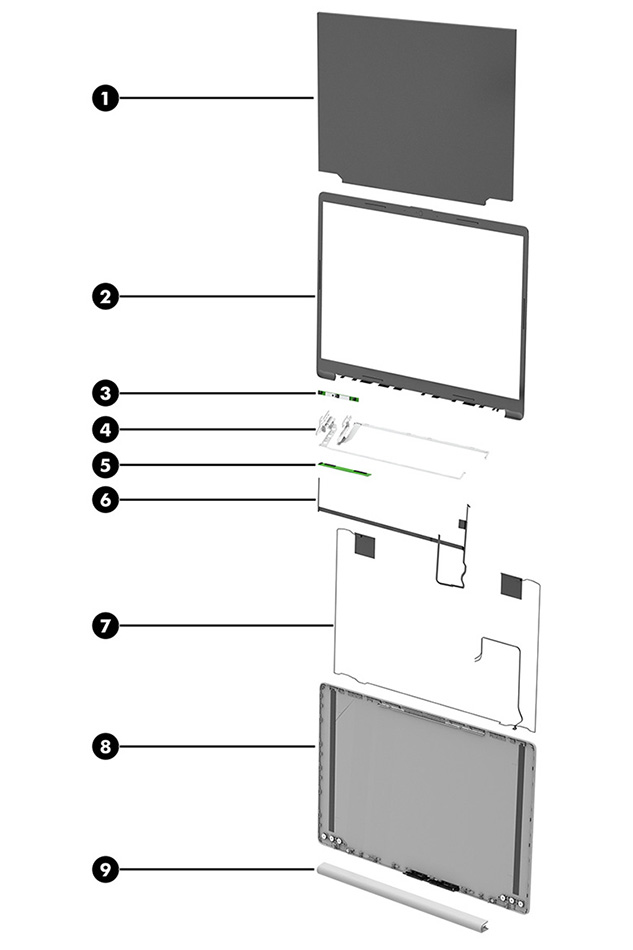 1
2
3
4
5
6
7
8
9