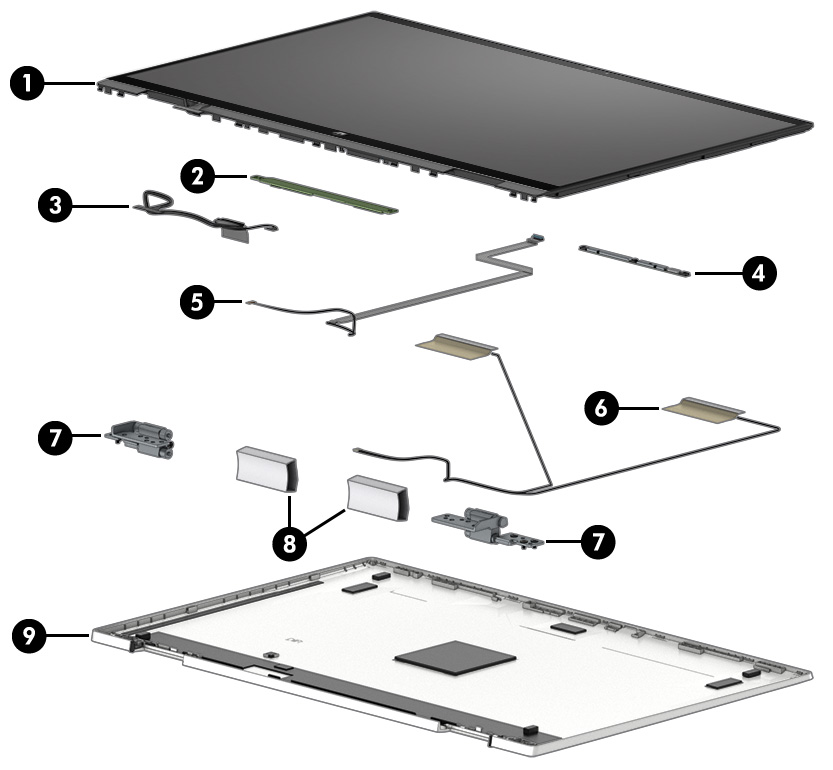 1
2
3
4
5
6
7
8
7
9