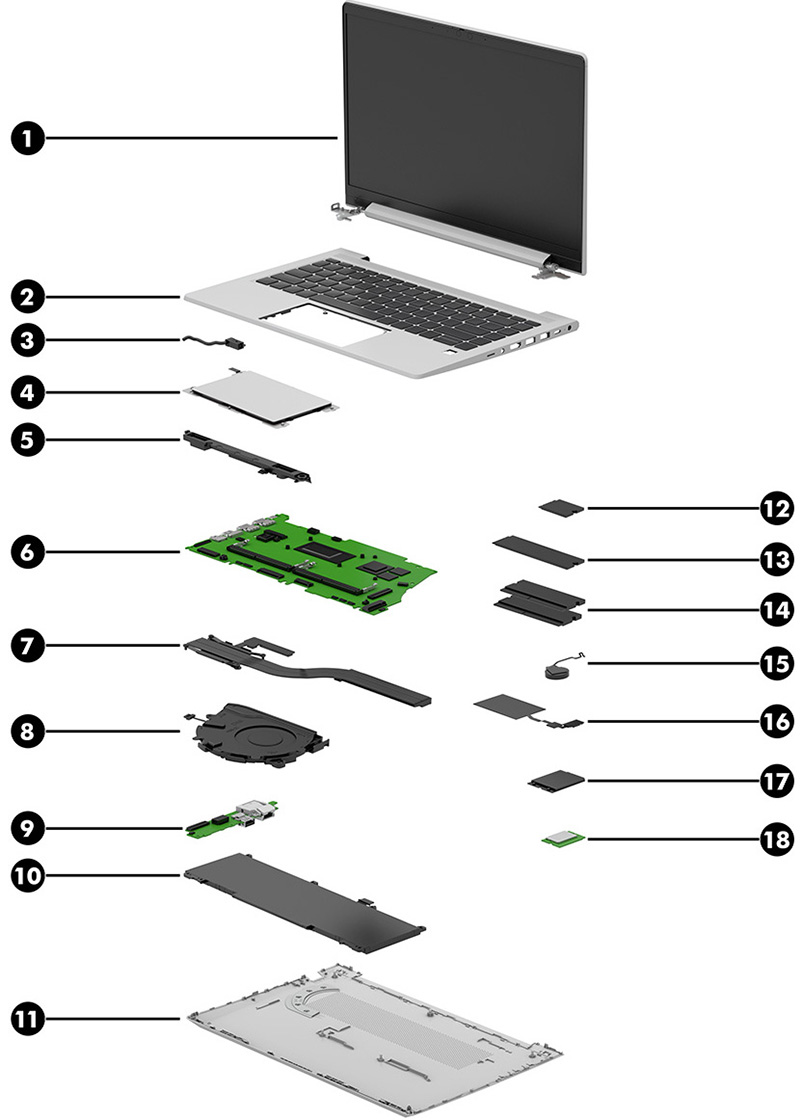 1
2
3
4
5
6
7
8
9
10
11
12
13
14
15
16
17
18