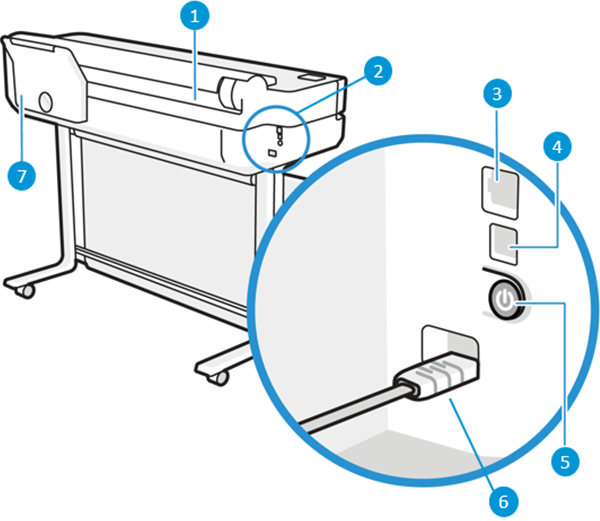 1
2
3
4
7
5
6