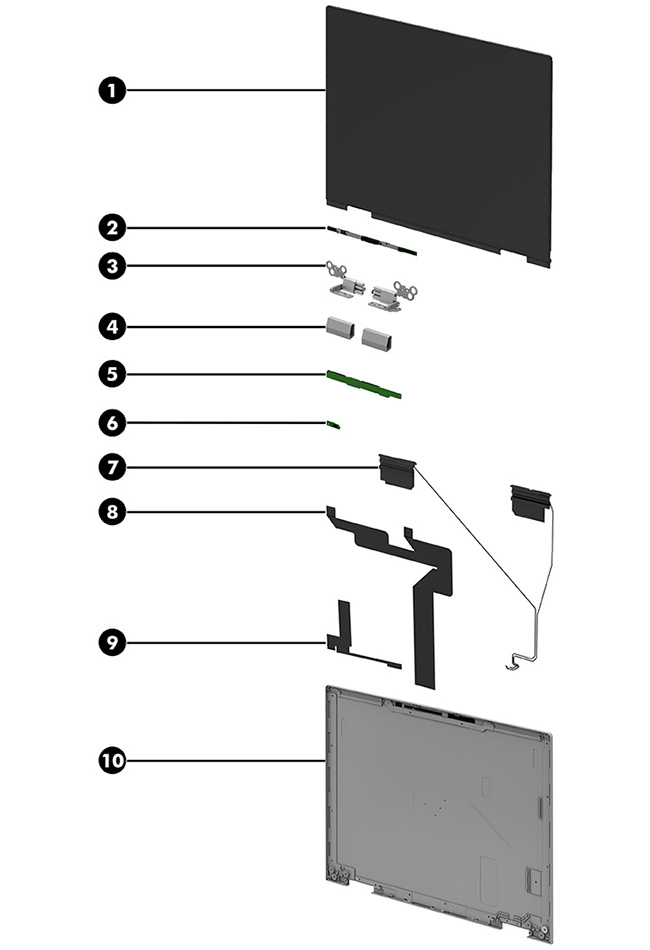 1
2
3
4
5
6
7
8
9
10