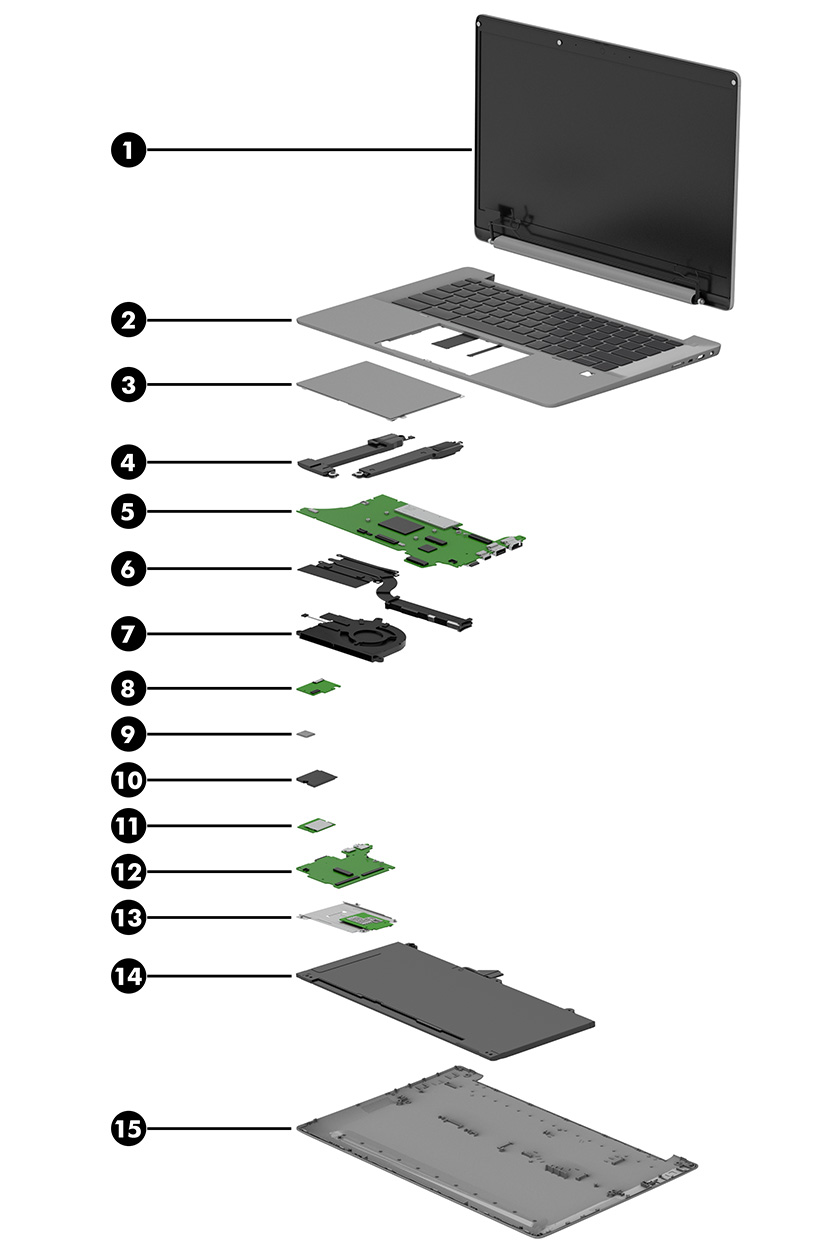 1
2
3
4
5
6
7
8
9
10
11
12
13
14
15