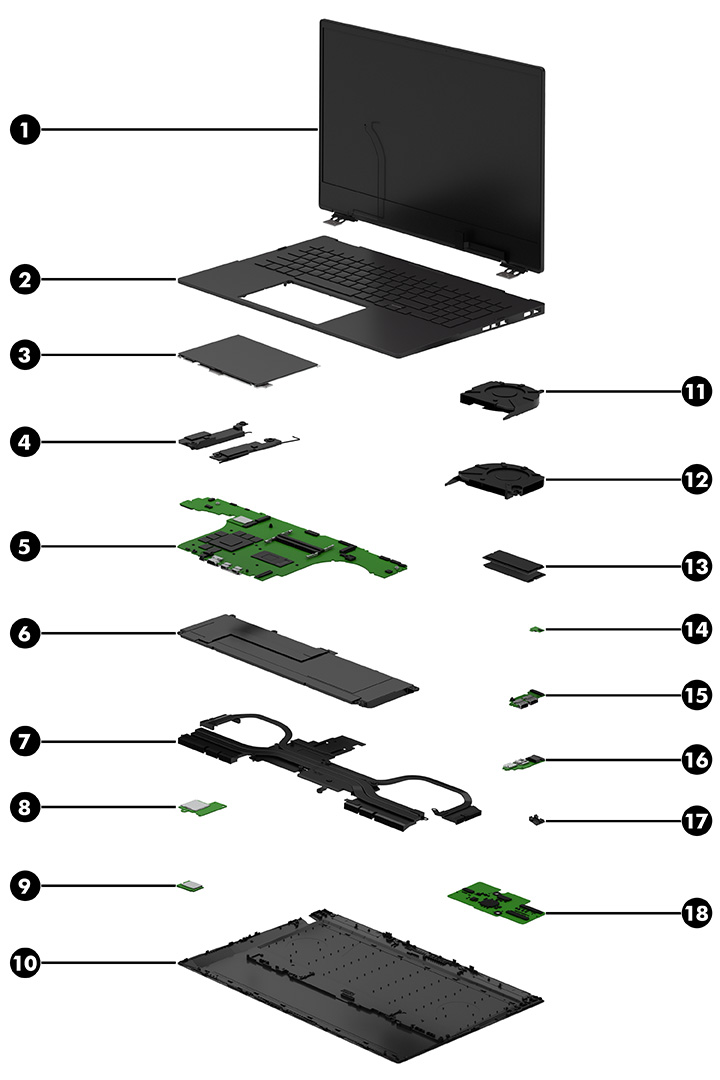 1
2
3
4
5
6
7
8
9
10
11
12
13
14
15
16
17
18