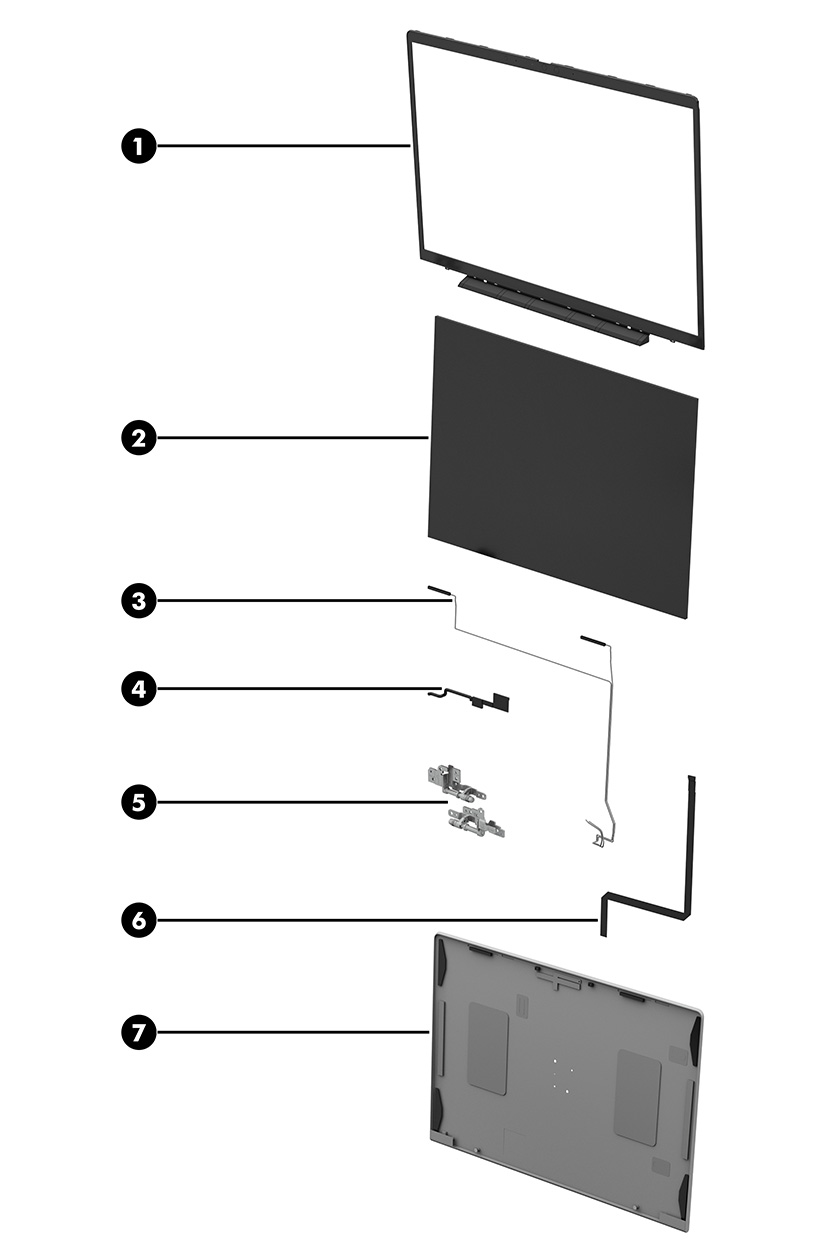 1
2
3
4
5
6
7