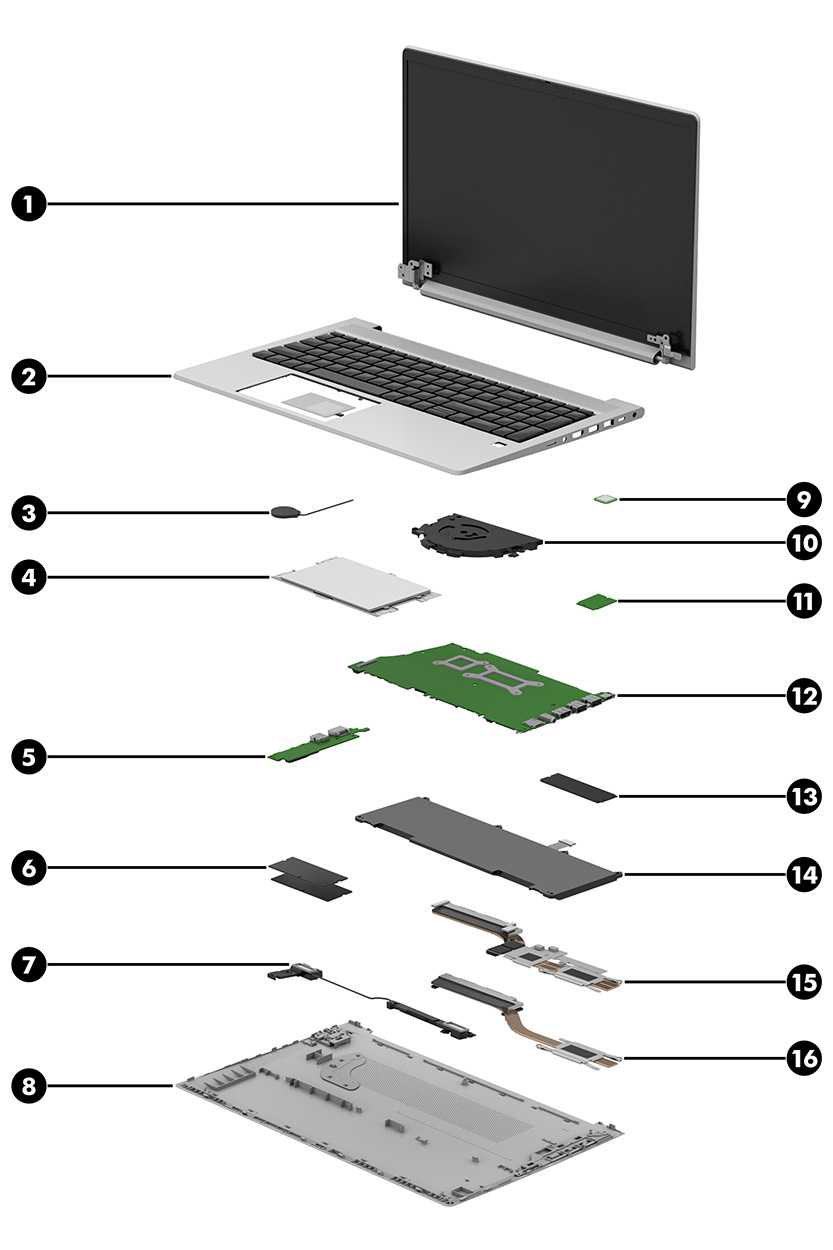 1
2
3
4
5
6
7
8
9
10
11
12
13
14
15
16