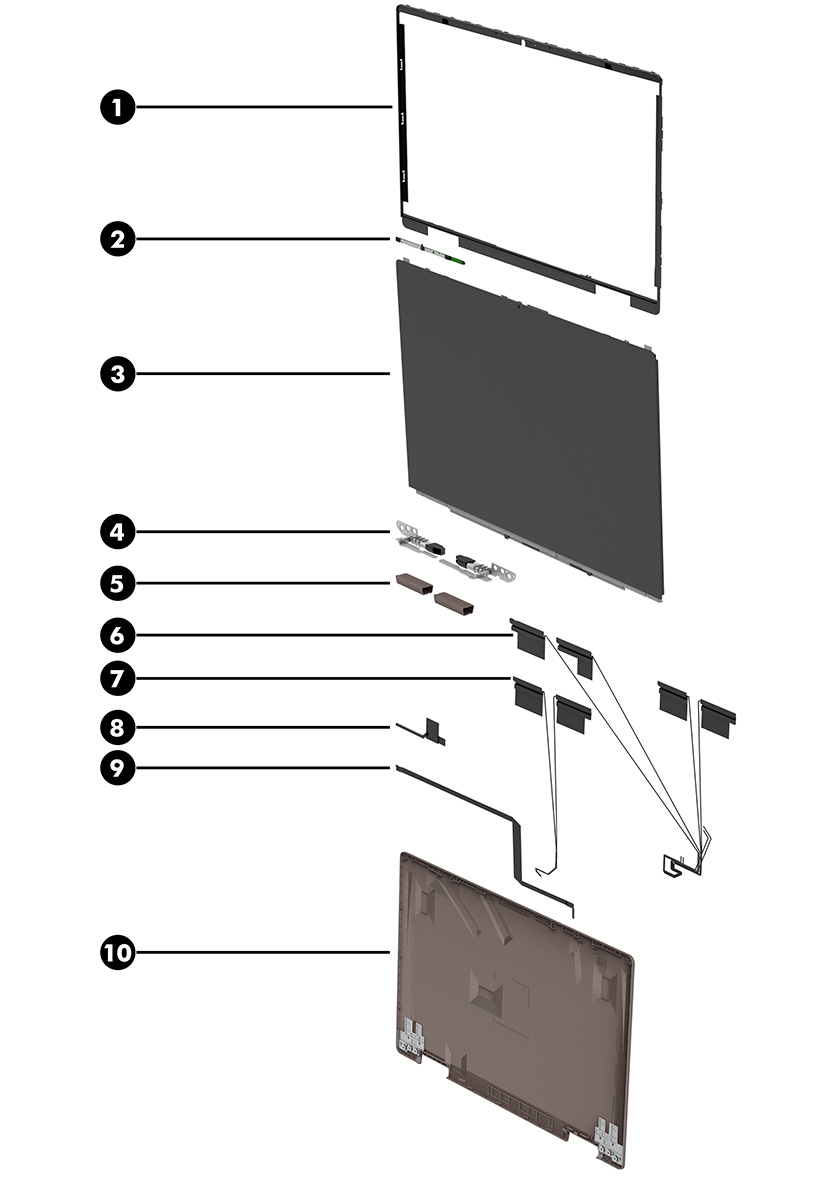 1
2
3
4
5
6
7
8
9
10