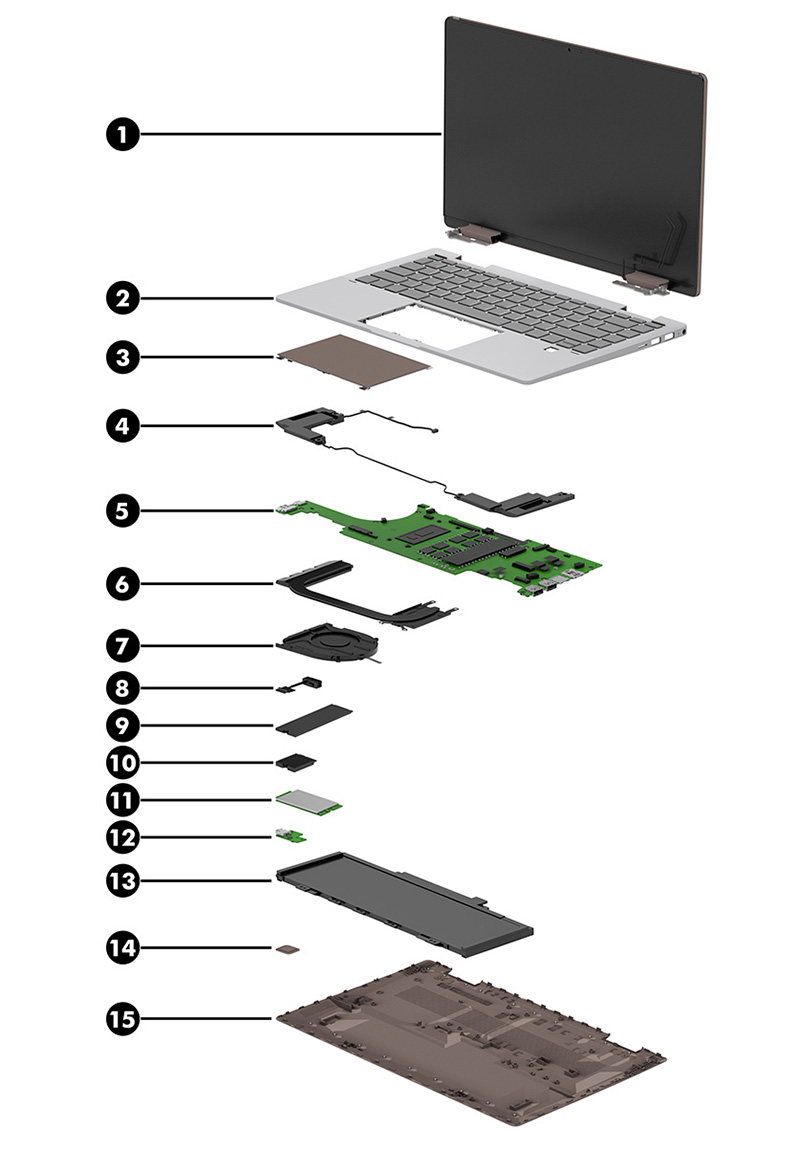 1
2
3
4
5
6
7
8
9
10
11
12
13
14
15