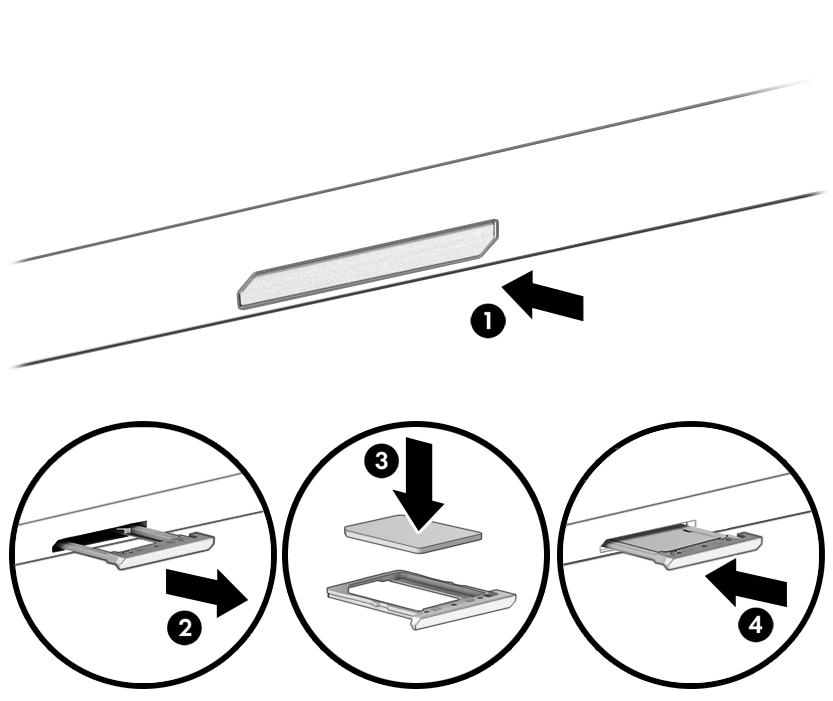 1

2

3

4