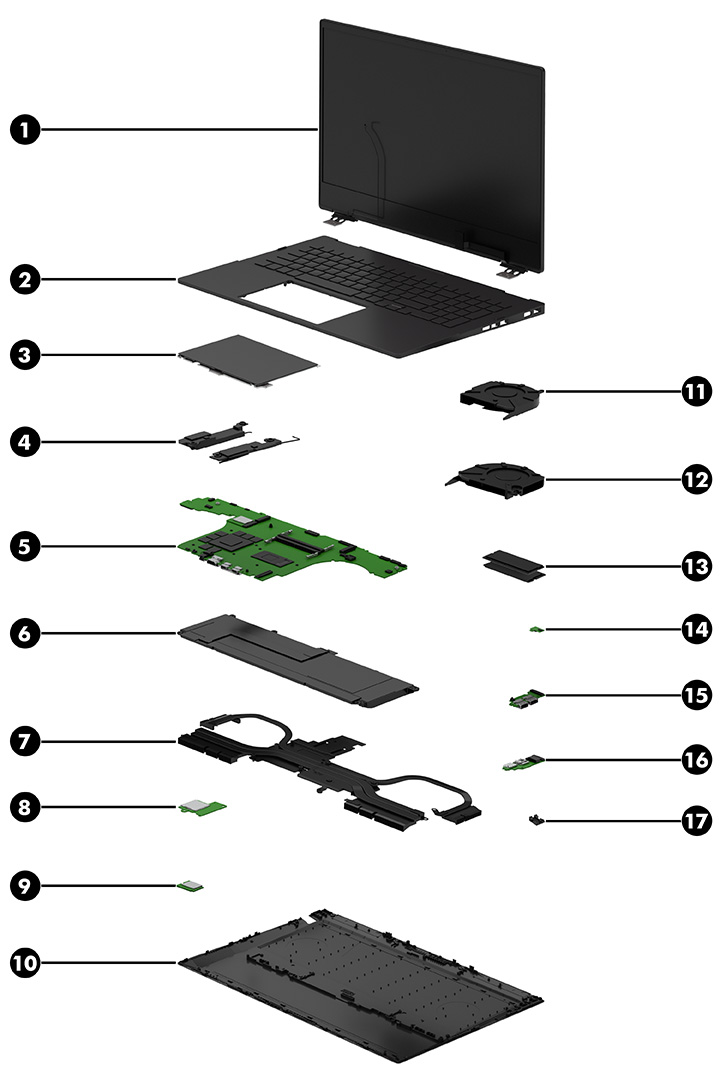 1
2
3
4
5
6
7
8
9
10
11
12
13
14
15
16
17