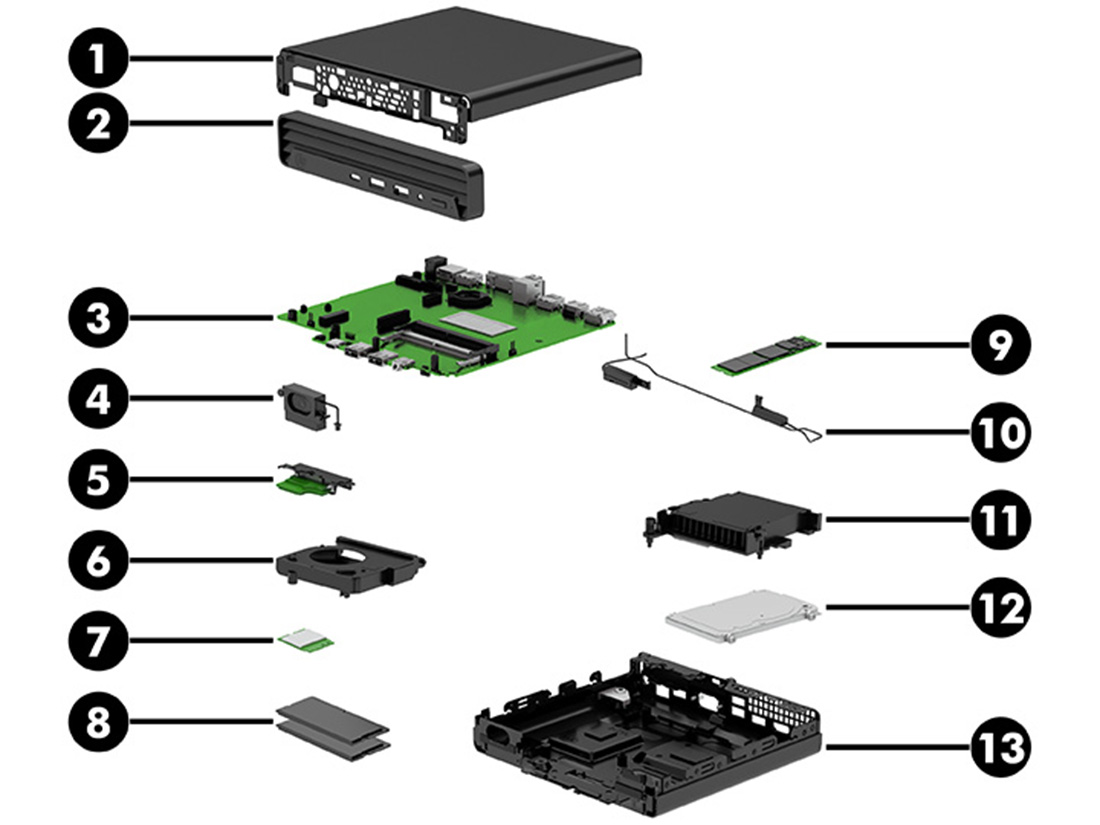 1
2
3
4
5
6
7
8
9
10
11
12
13