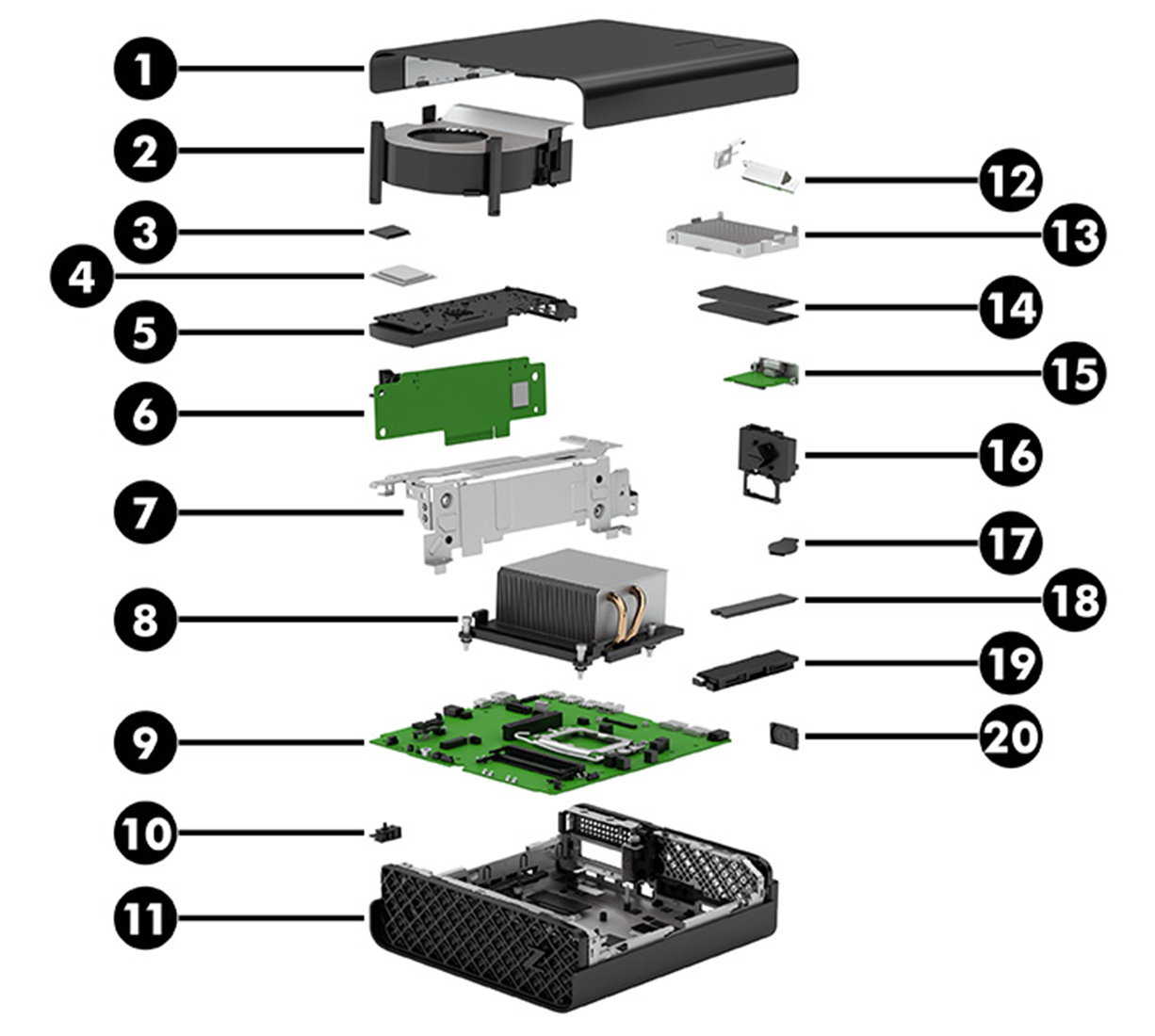 1
2
3
4
5
6
7
8
9
10
11
12
13
14
15
16
17
18
19
20