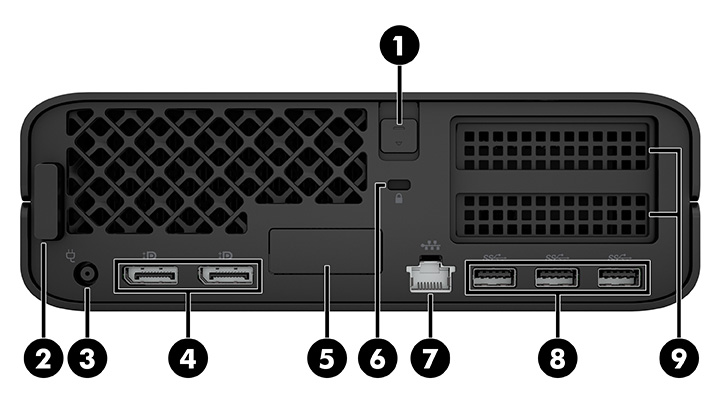 1
2
3
4
5
6
7
8
9