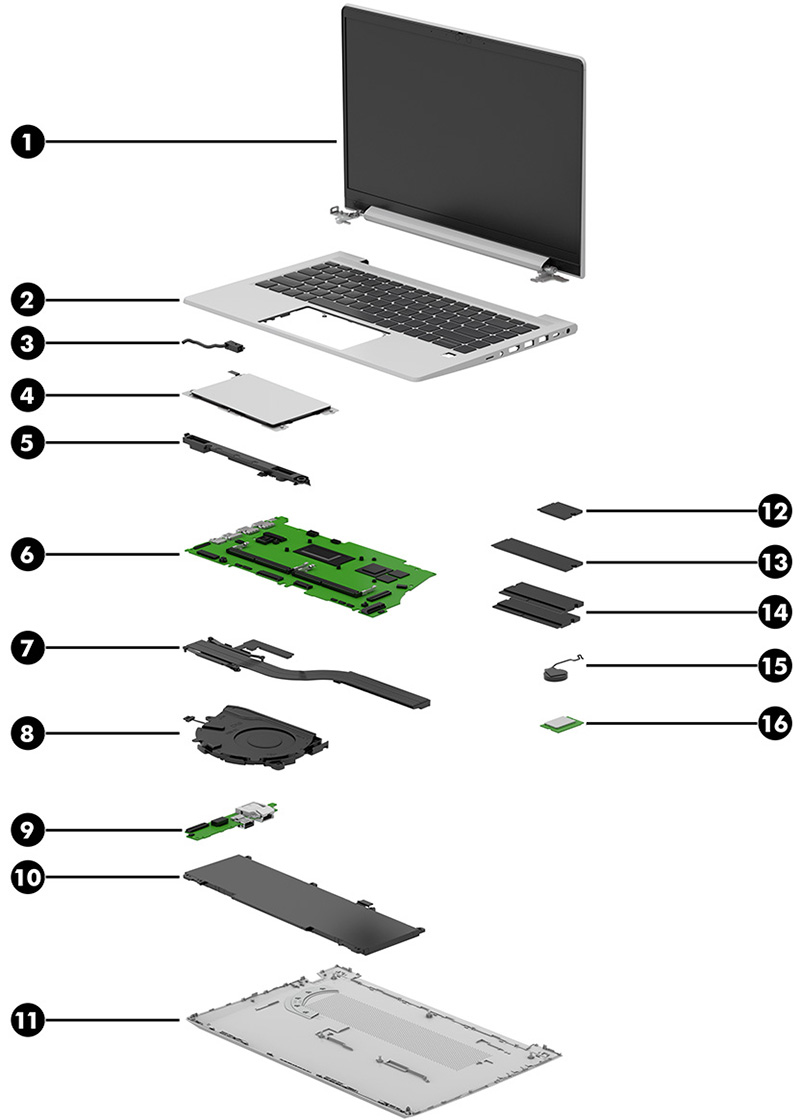 1
2
3
4
5
6
7
8
9
10
11
12
13
14
15
16