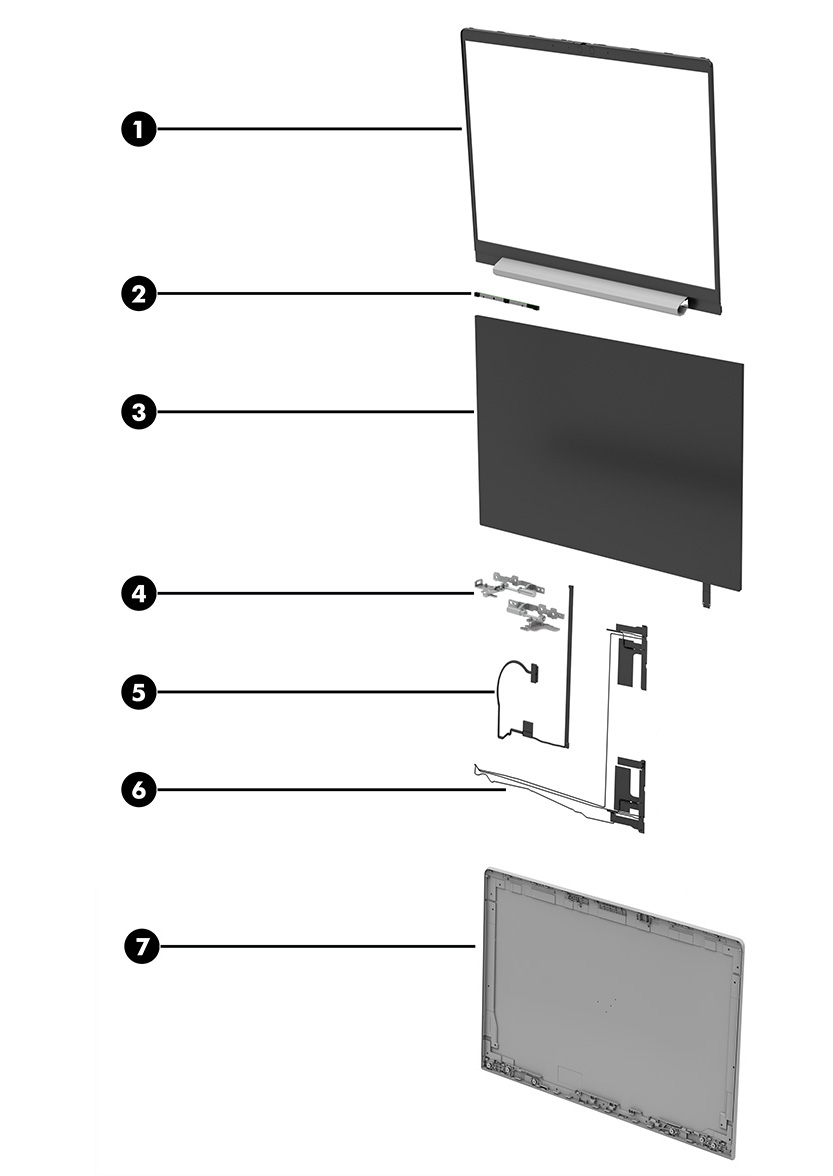 1
2
3
4
5
6
7