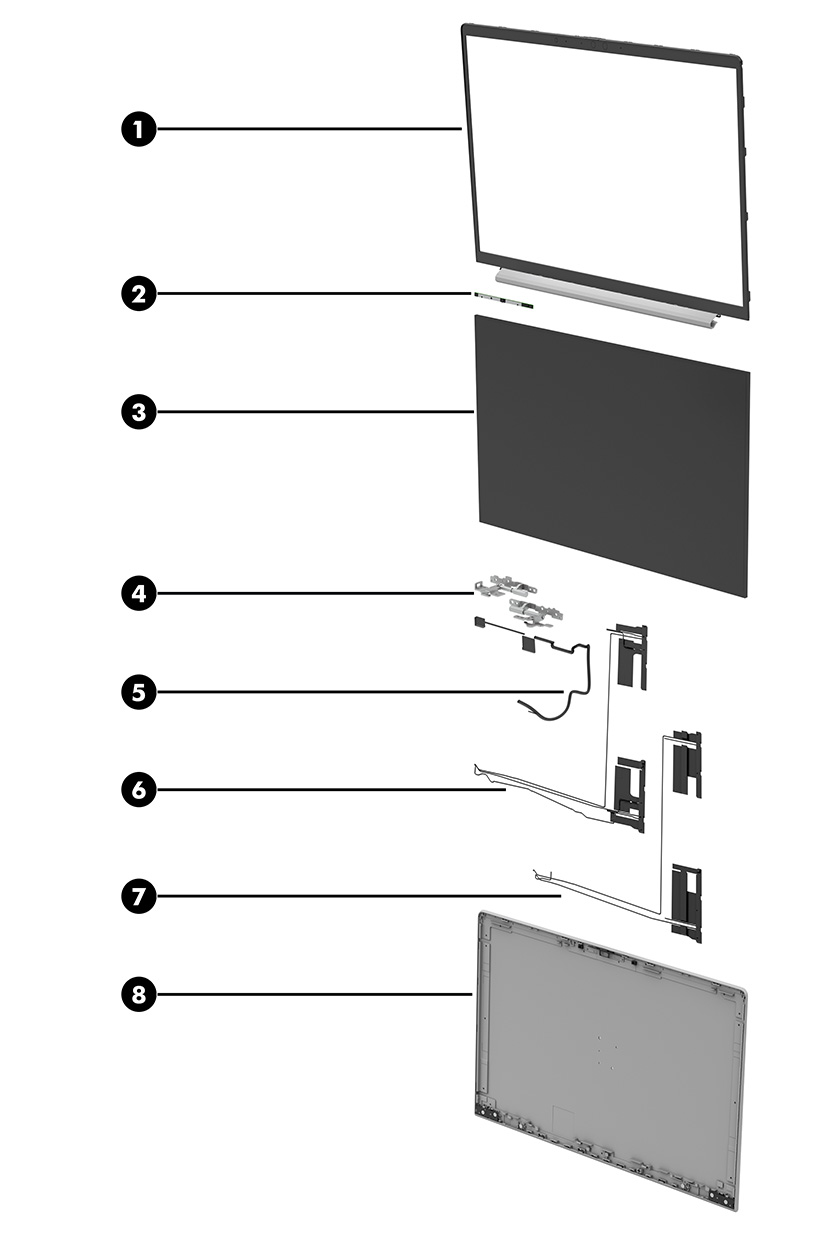 1
2
3
4
5
6
7
8