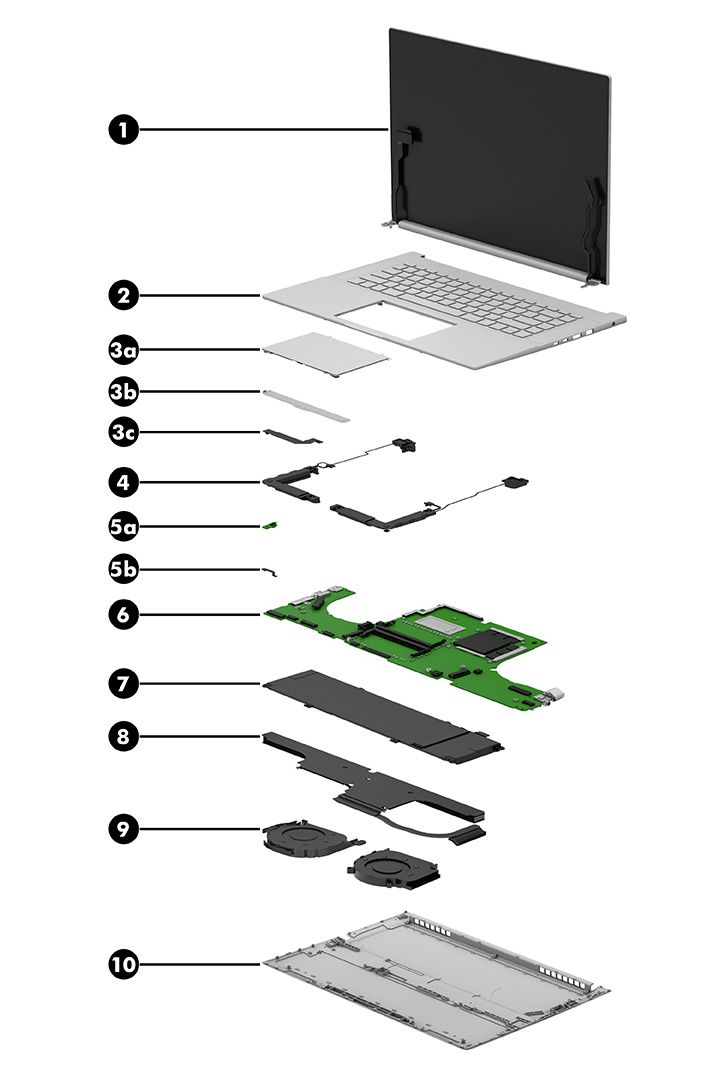 1
2
3a
3b
3c
4
5a
5b
6
7
8
9
10