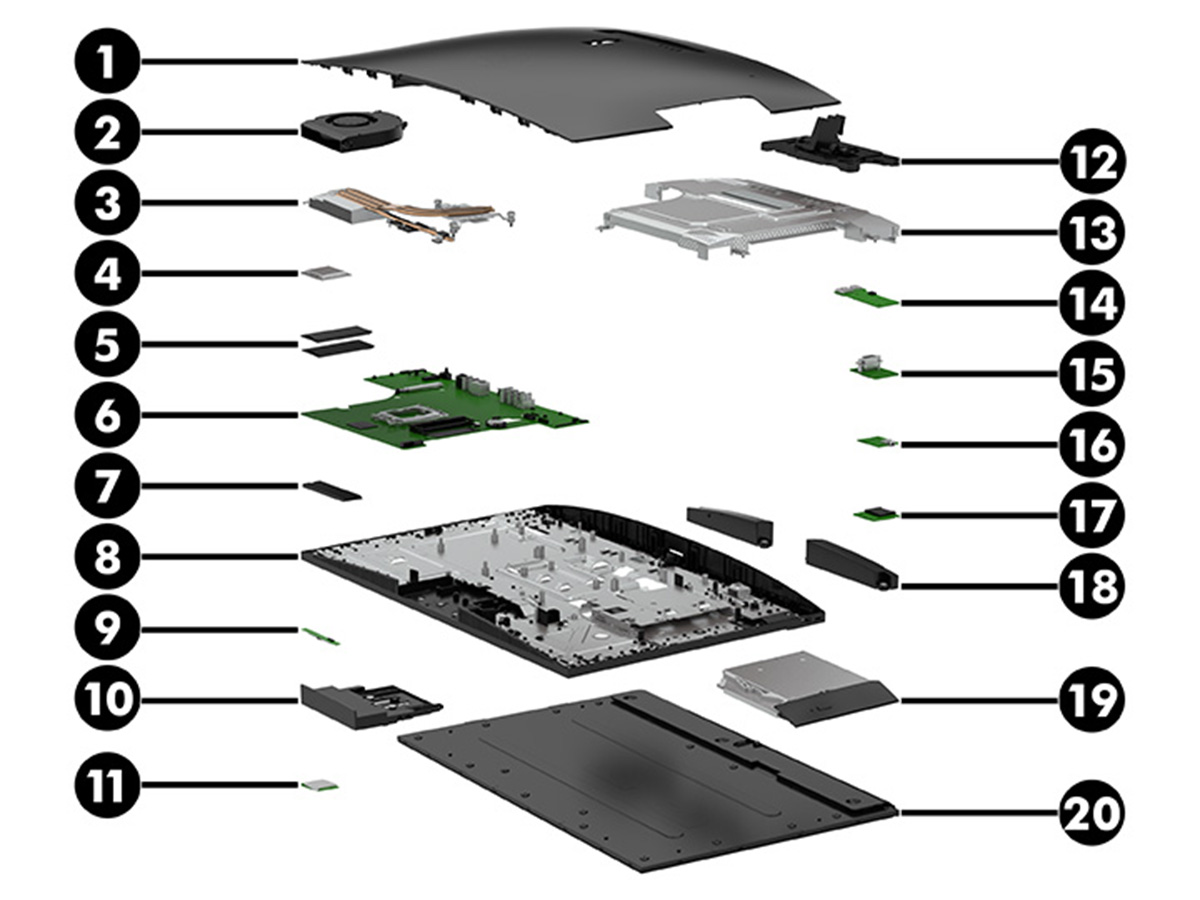 1
2
3
4
5
6
7
8
9
10
11
12
13
14
15
16
17
18
19
20