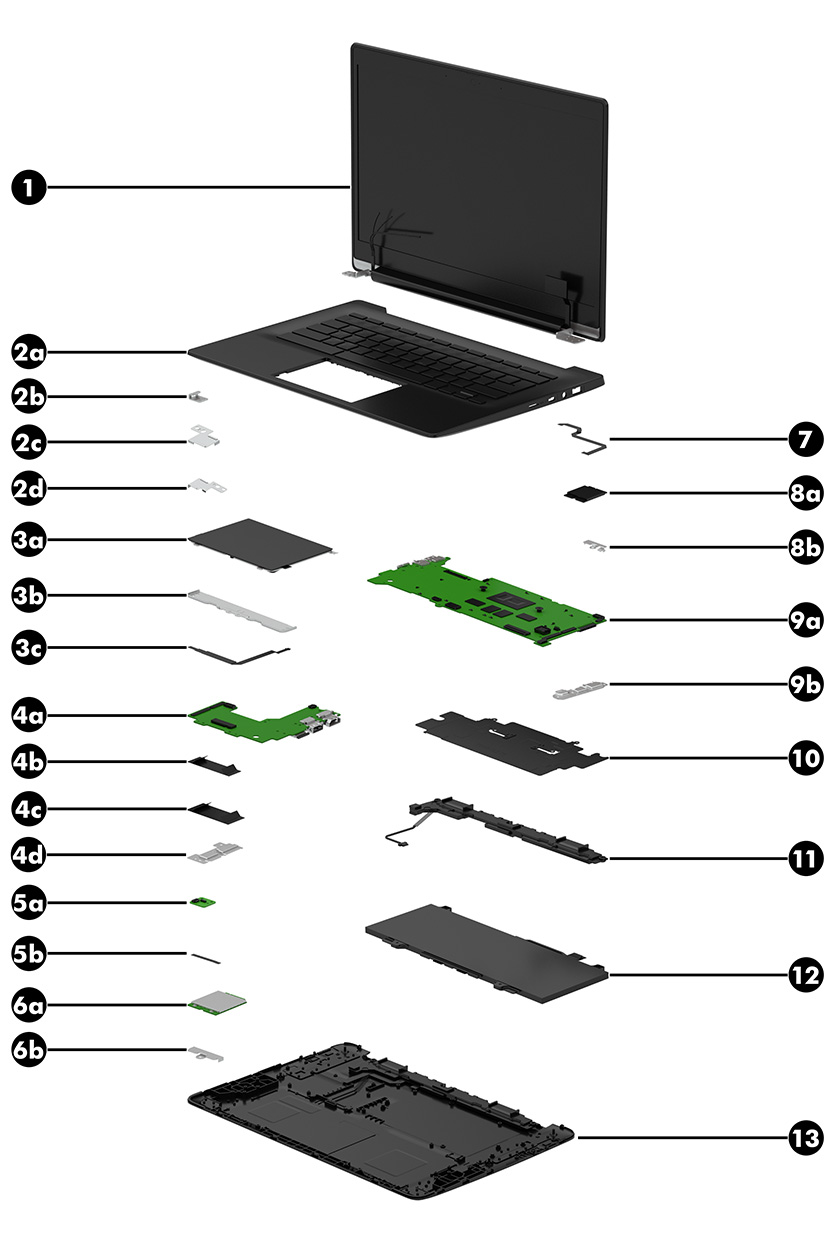 1
2a
2b
2c
2d
3a
3b
3c
4a
4b
4c
4d
5a
5b
6a
6b
7
8a
8b
9a
9b
10
11
12
13