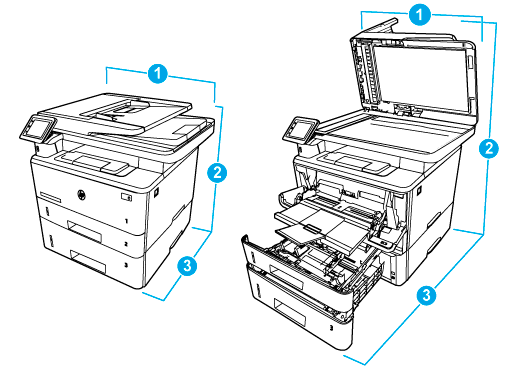 1
2
3
1
2
3
1
2
3
3