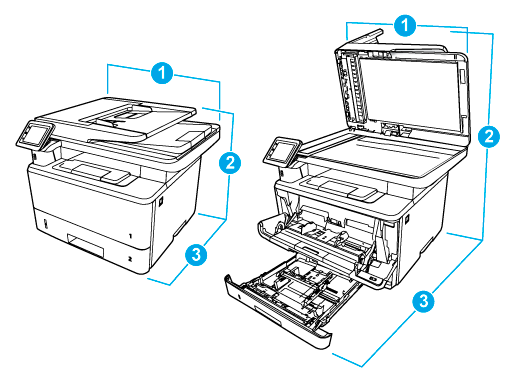 1
2
3
1
2
1
2
3