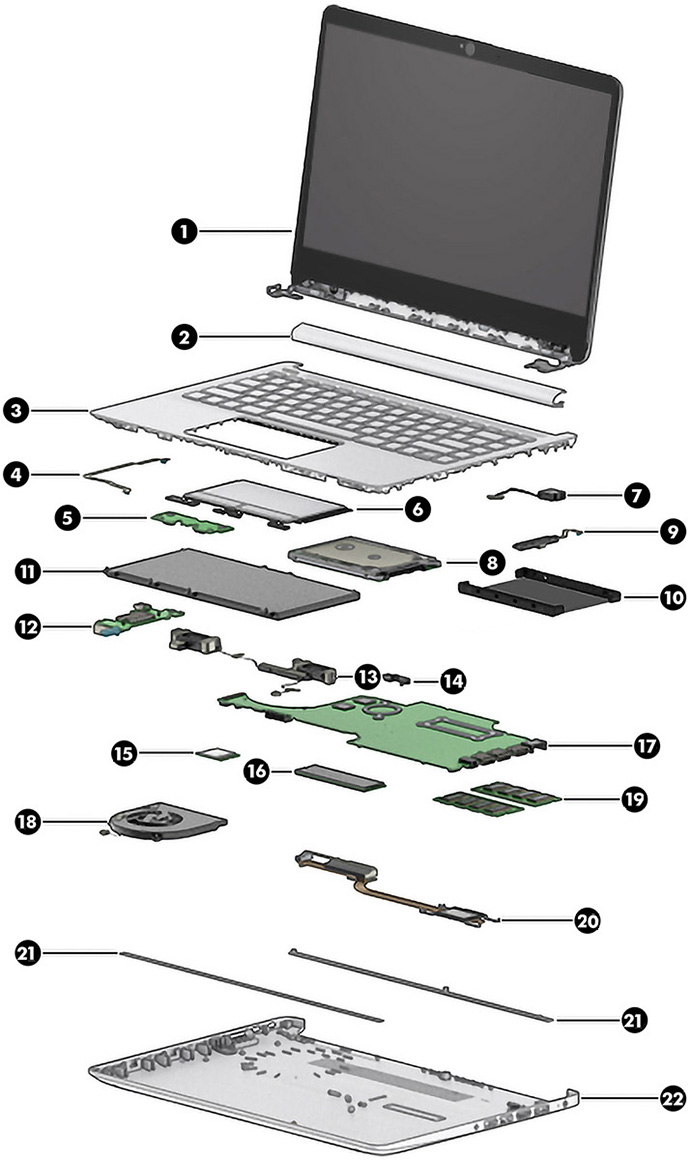 1
2
3
4
5
6
7
8
9
10
11
12
13
14
15
16
17
18
19
20
21
21
22