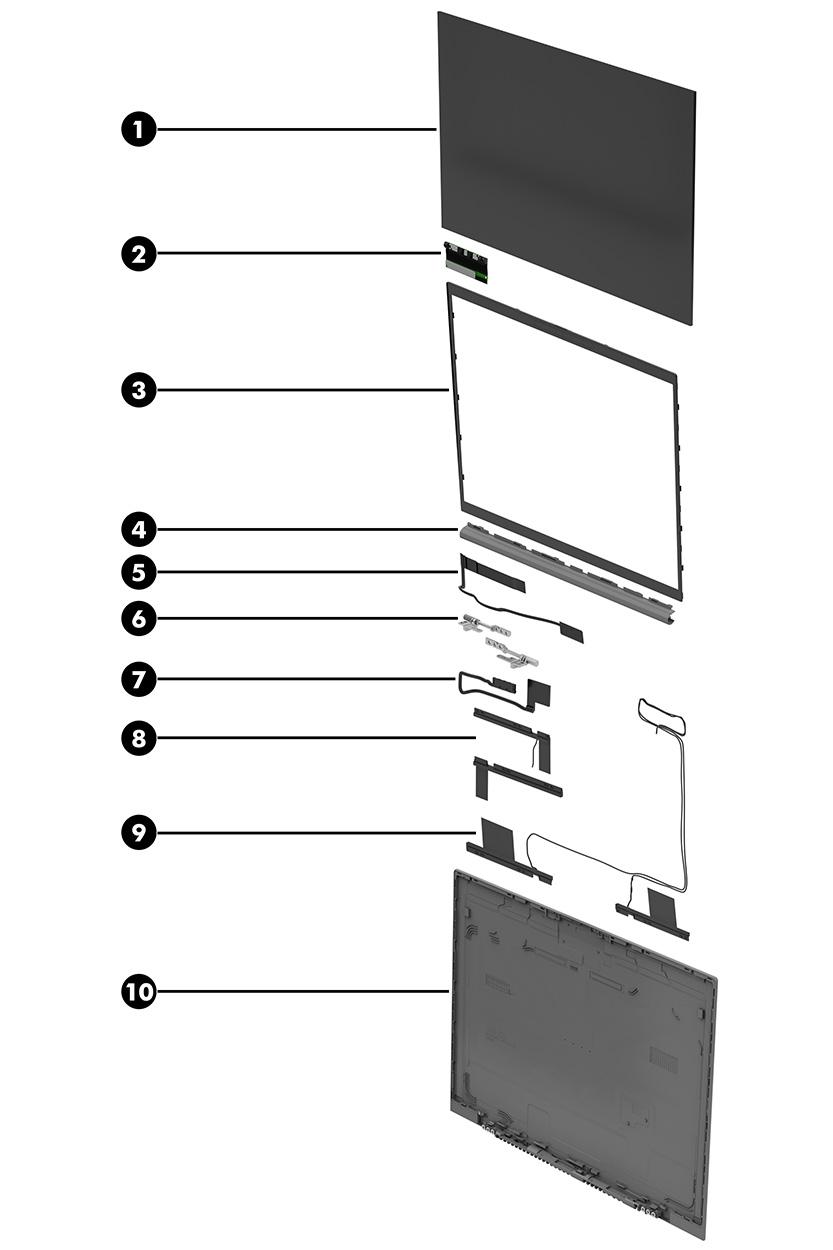 1
2
3
4
5
6
7
8
9
10