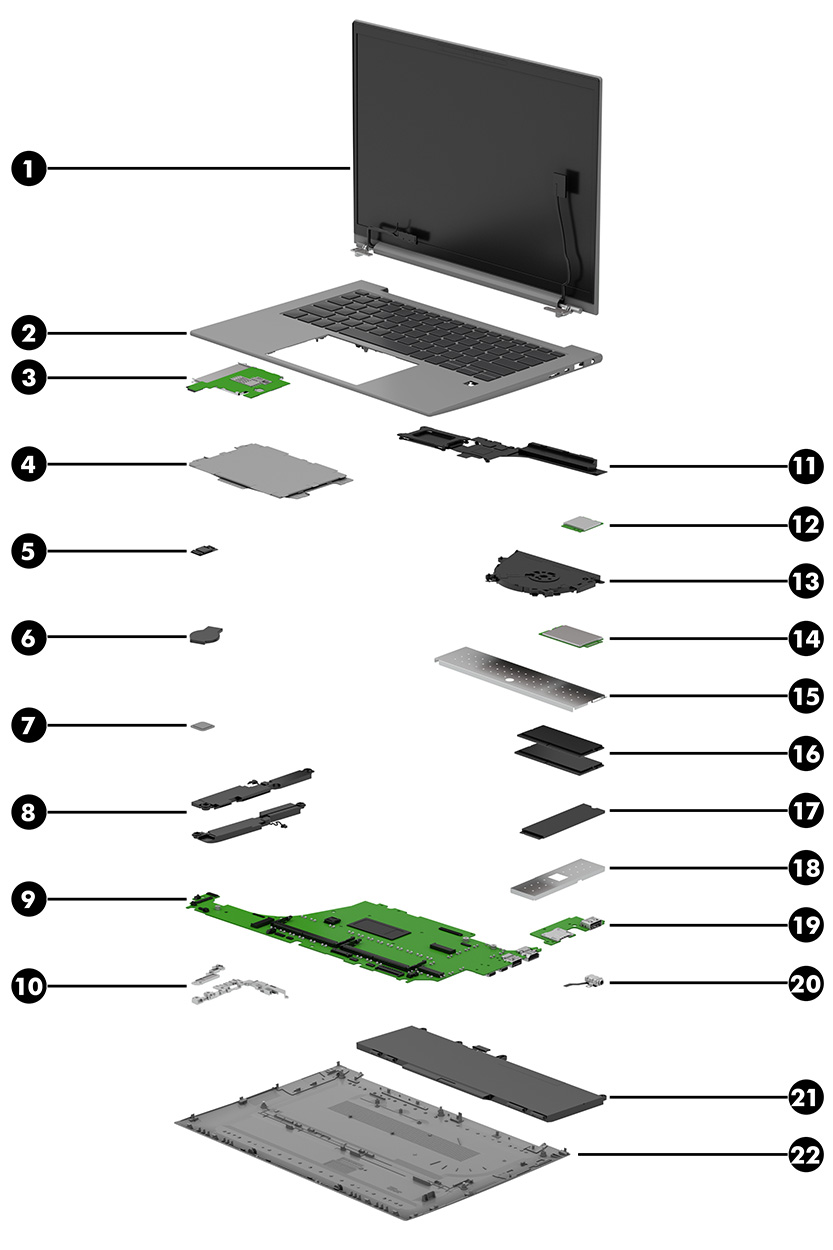 1
2
3
4
5
6
7
8
9
10
11
12
13
14
15
16
17
18
19
20
21
22