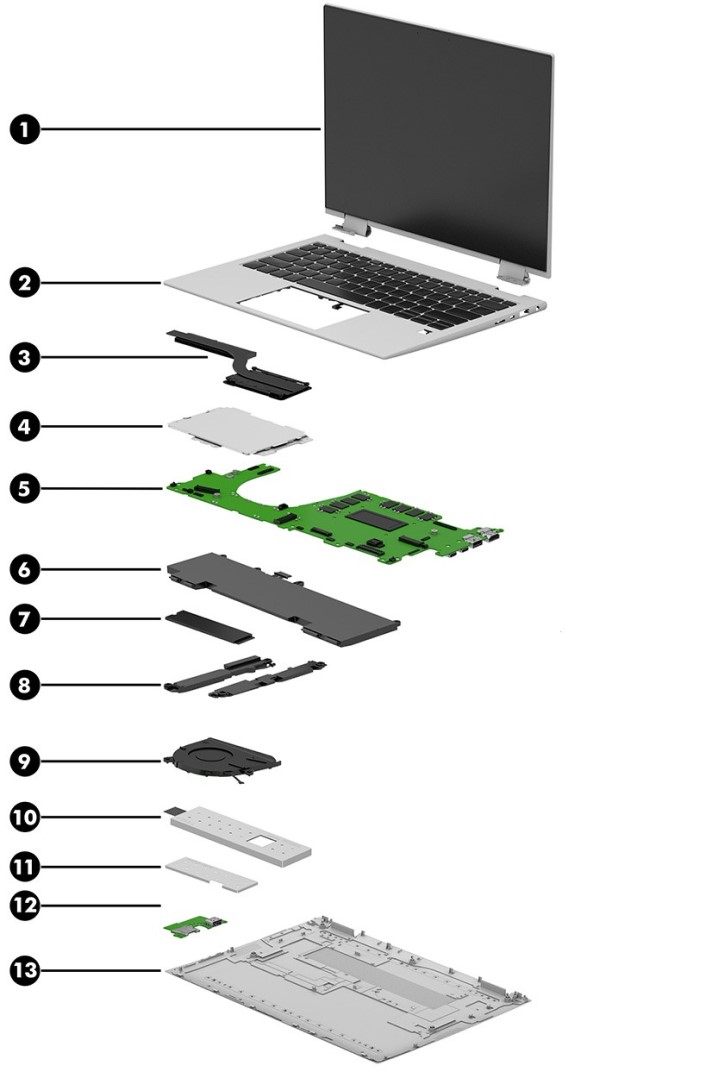 1
2
3
4
5
6
7
8
9
10
11
12
13